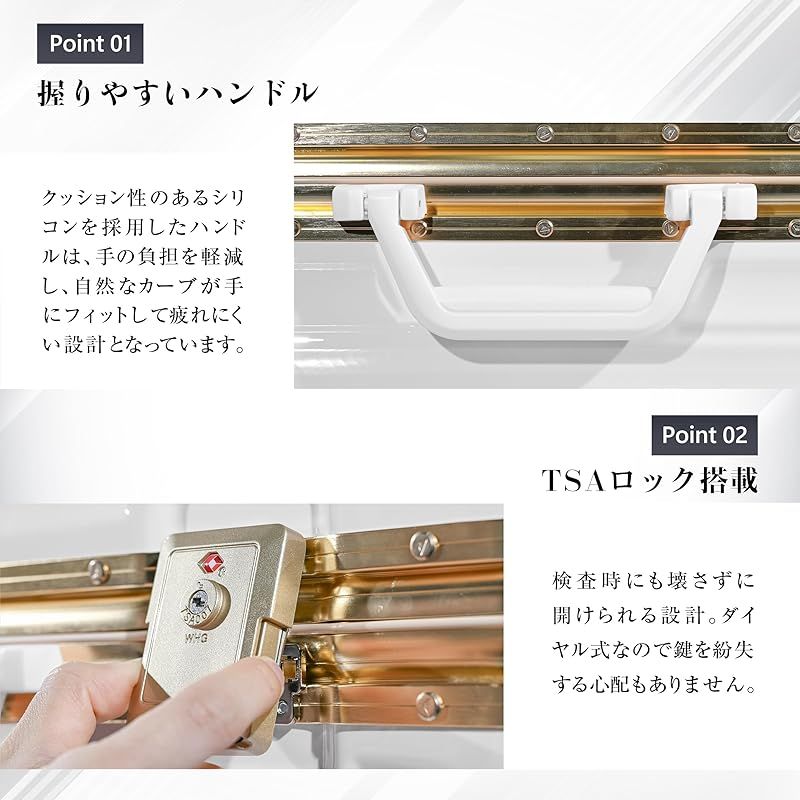 Point 01

握りやすいハンドル

クッション性のあるシリコンを採用したハンドルは、手の負担を軽減し、自然なカーブが手にフィットして疲れにくい設計となっています。

Point 02

TSAロック搭載

TSA007

WHG

検査時にも壊さずに開けられる設計。ダイヤル式なので鍵を紛失する心配もありません。