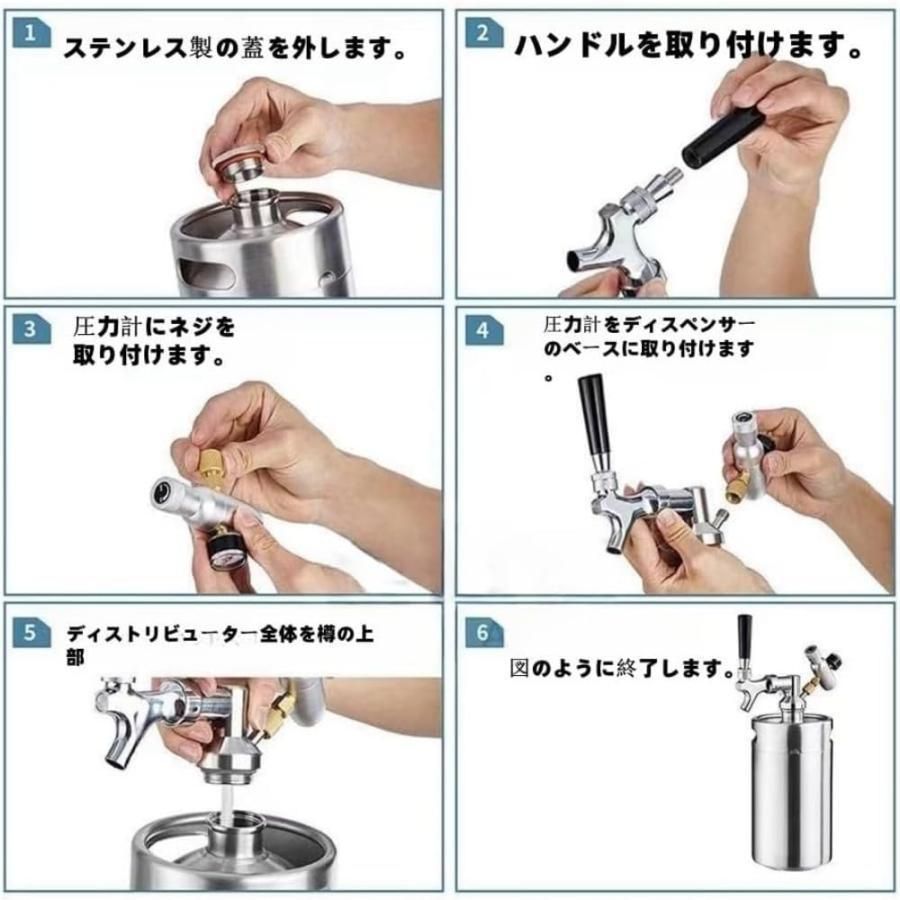 1 ステンレス製の蓋を外します。

2 ハンドルを取り付けます。

3 圧力計にネジを取り付けます。

4 圧力計をディスペンサーのベースに取り付けます。

5 ディストリビューター全体を樽の上部

6 図のように終了します。