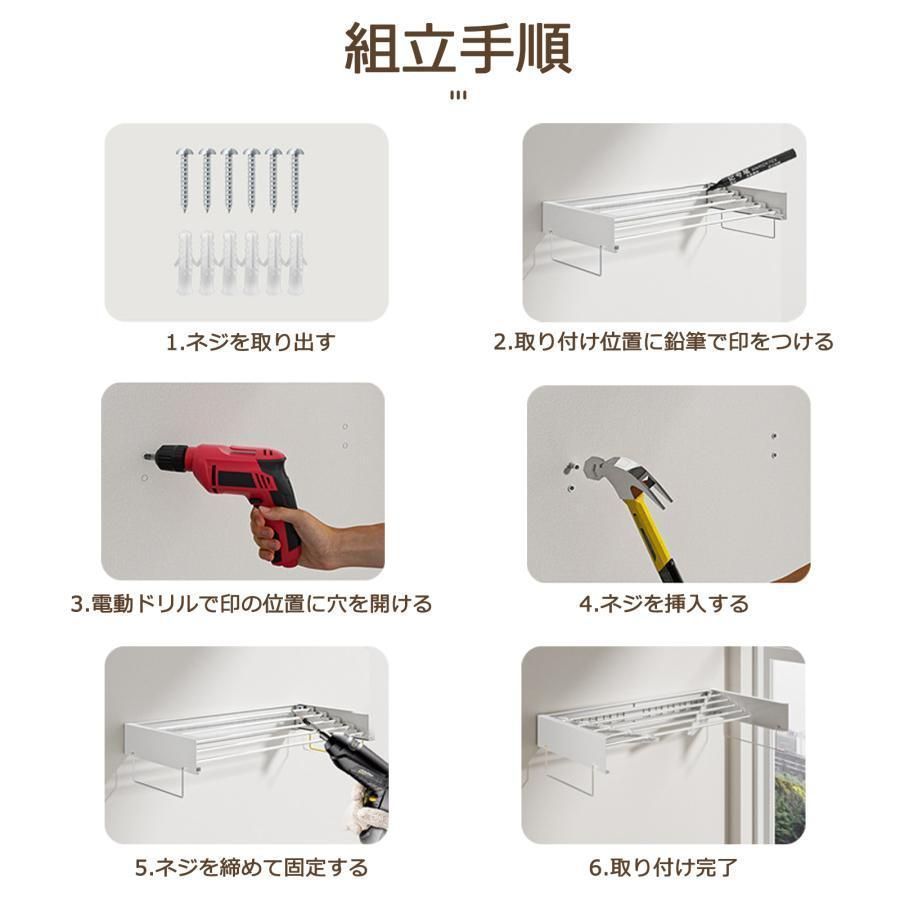 組立手順

1.ネジを取り出す

2.取り付け位置に鉛筆で印をつける

3.電動ドリルで印の位置に穴を開ける

4.ネジを挿入する

5.ネジを締めて固定する

6.取り付け完了