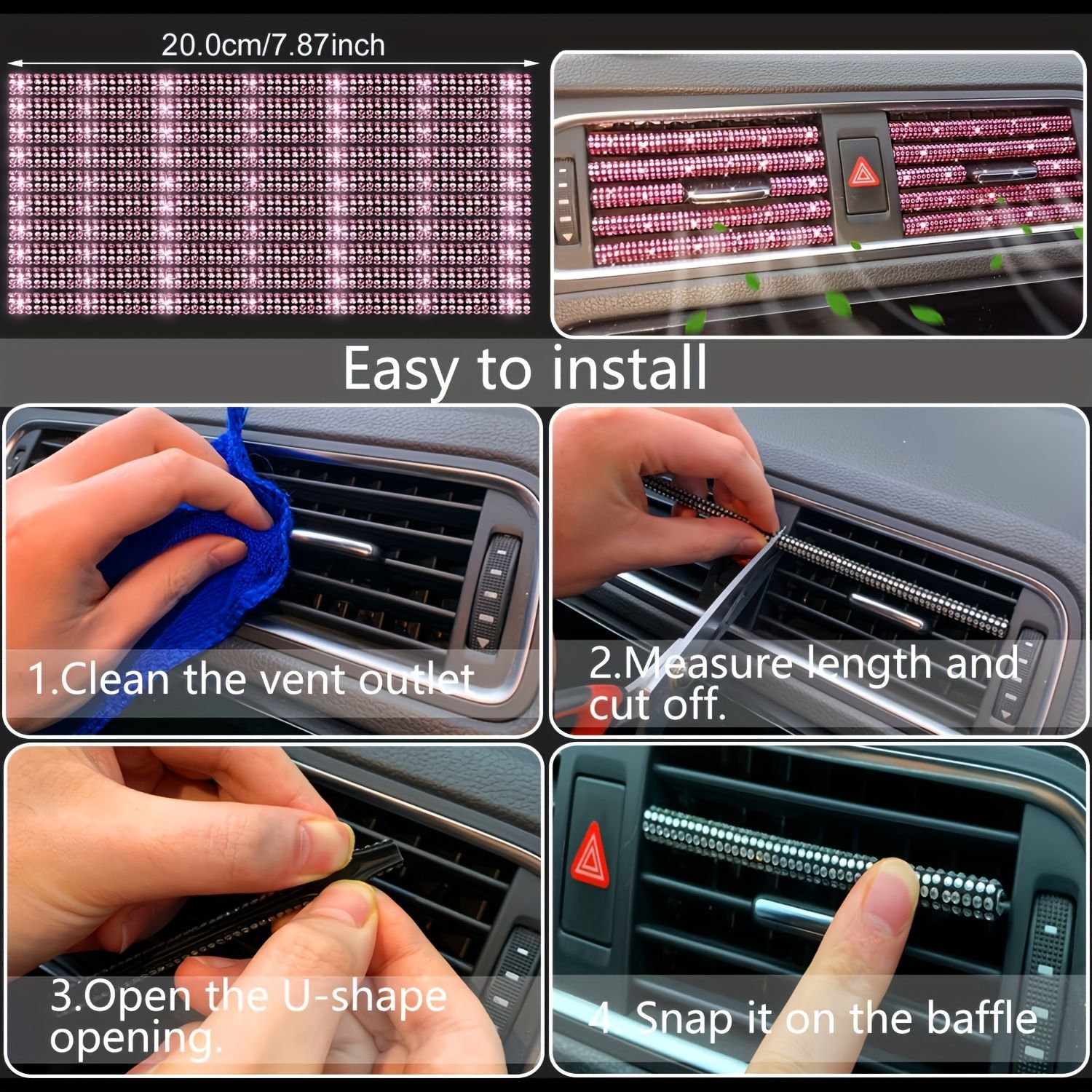 20.0cm/7.87inch

Easy to install

1.Clean the vent outlet

2.Measure length and cut off.

3.Open the U-shape opening.

4. Snap it on the baffle