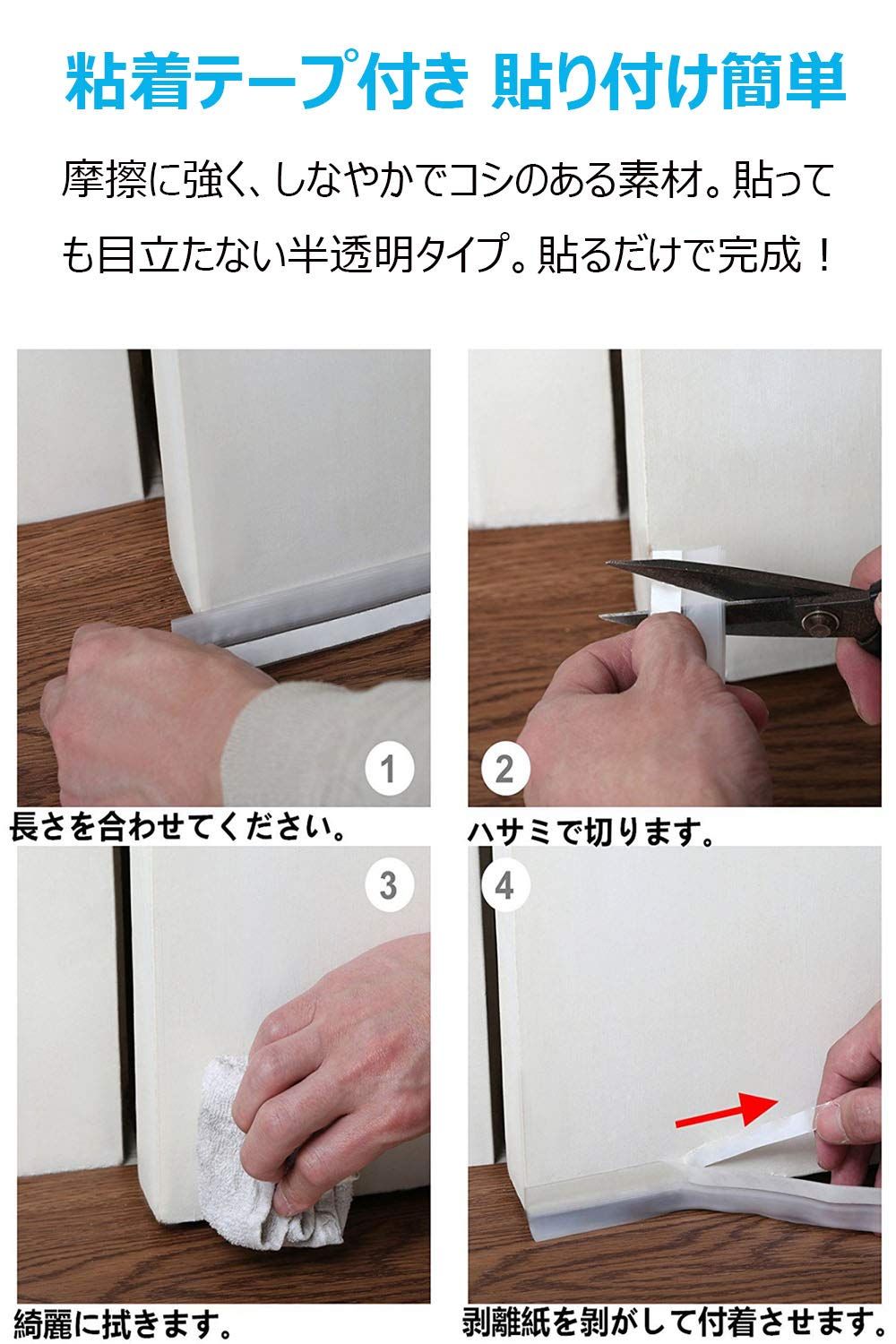 粘着テープ付き 貼り付け簡単

摩擦に強く、しなやかでコシのある素材。貼っても目立たない半透明タイプ。貼るだけで完成！

1
長さを合わせてください。

2
ハサミで切ります。

3
綺麗に拭きます。

4
剥離紙を剥がして付着させます。