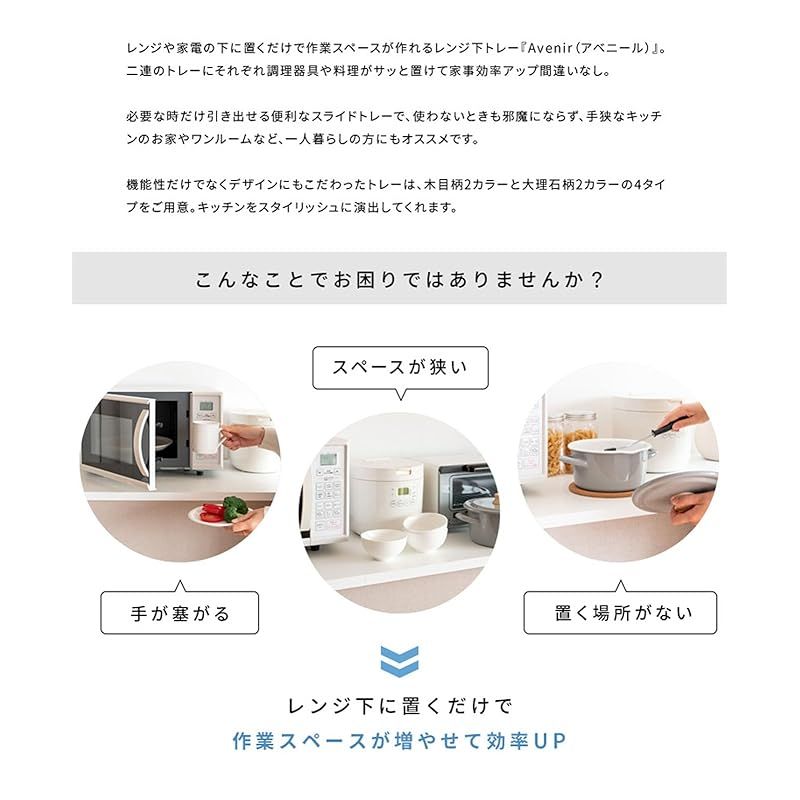 レンジや家電の下に置くだけで作業スペースが作れるレンジ下トレー『Avenir（アベニール）』。二連のトレーにそれぞれ調理器具や料理がサッと置けて家事効率アップ間違いなし。

必要な時だけ引き出せる便利なスライドトレーで、使わないときも邪魔にならず、手狭なキッチンのお家やワンルームなど、一人暮らしの方にもオススメです。

機能性だけでなくデザインにもこだわったトレーは、木目柄2カラーと大理石柄2カラーの4タイプをご用意。キッチンをスタイリッシュに演出してくれます。

こんなことでお困りではありませんか？

スペースが狭い

手が塞がる

置く場所がない

レンジ下に置くだけで

作業スペースが増やせて効率UP