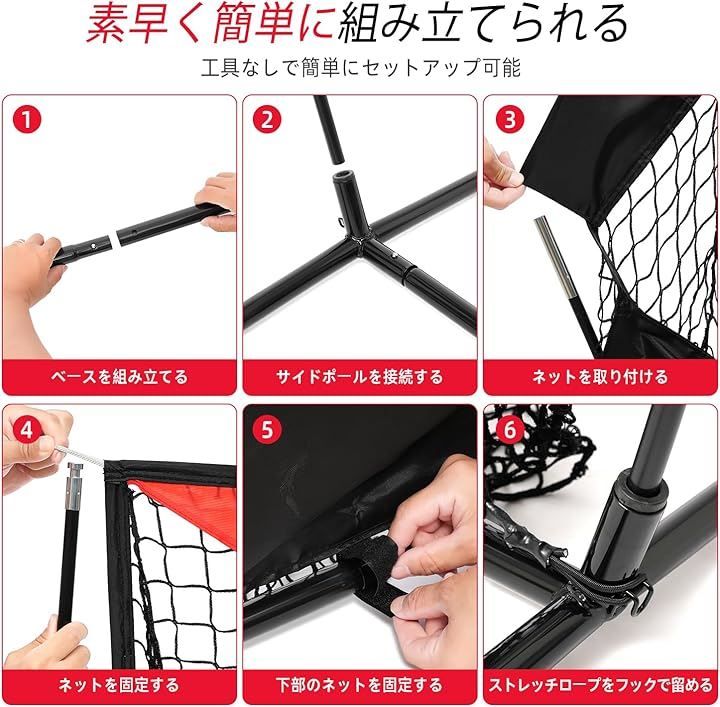 素早く簡単に組み立てられる

工具なしで簡単にセットアップ可能

1
ベースを組み立てる

2
サイドポールを接続する

3
ネットを取り付ける

4
ネットを固定する

5
下部のネットを固定する

6
ストレッチロープをフックで留める