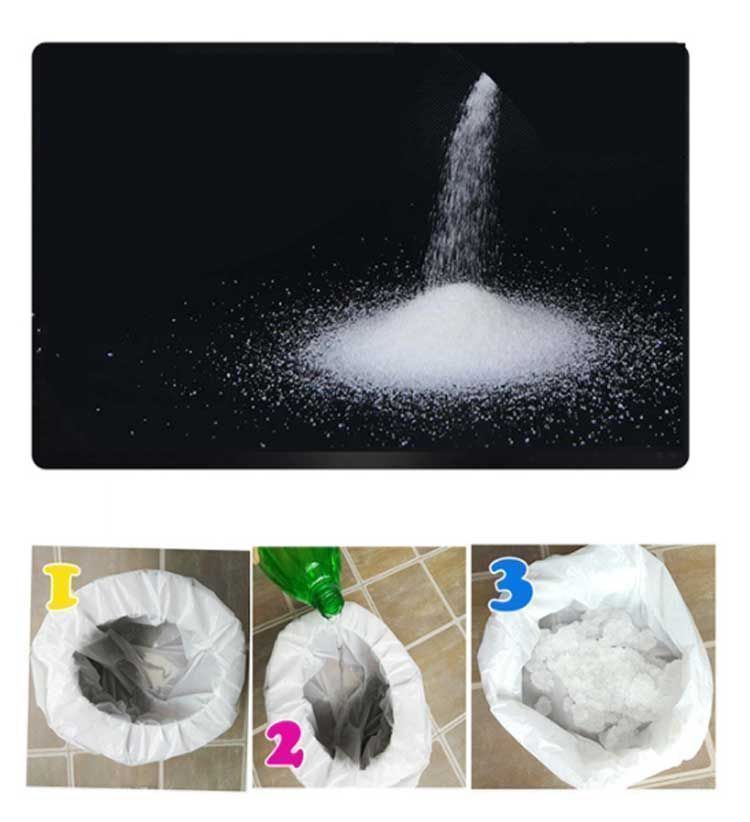 1

2

3