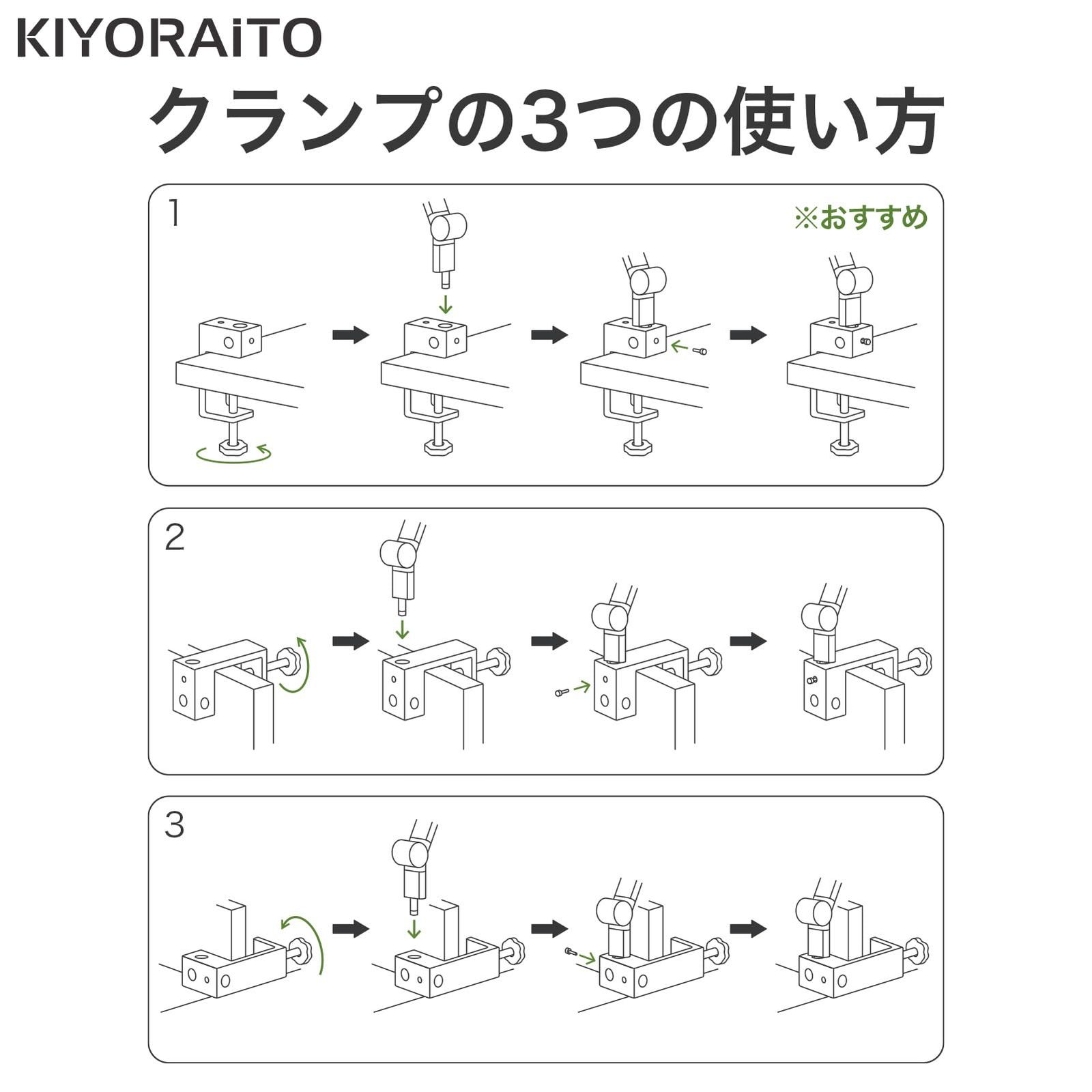 KIYORAiTO

クランプの3つの使い方

1

※おすすめ

2

3