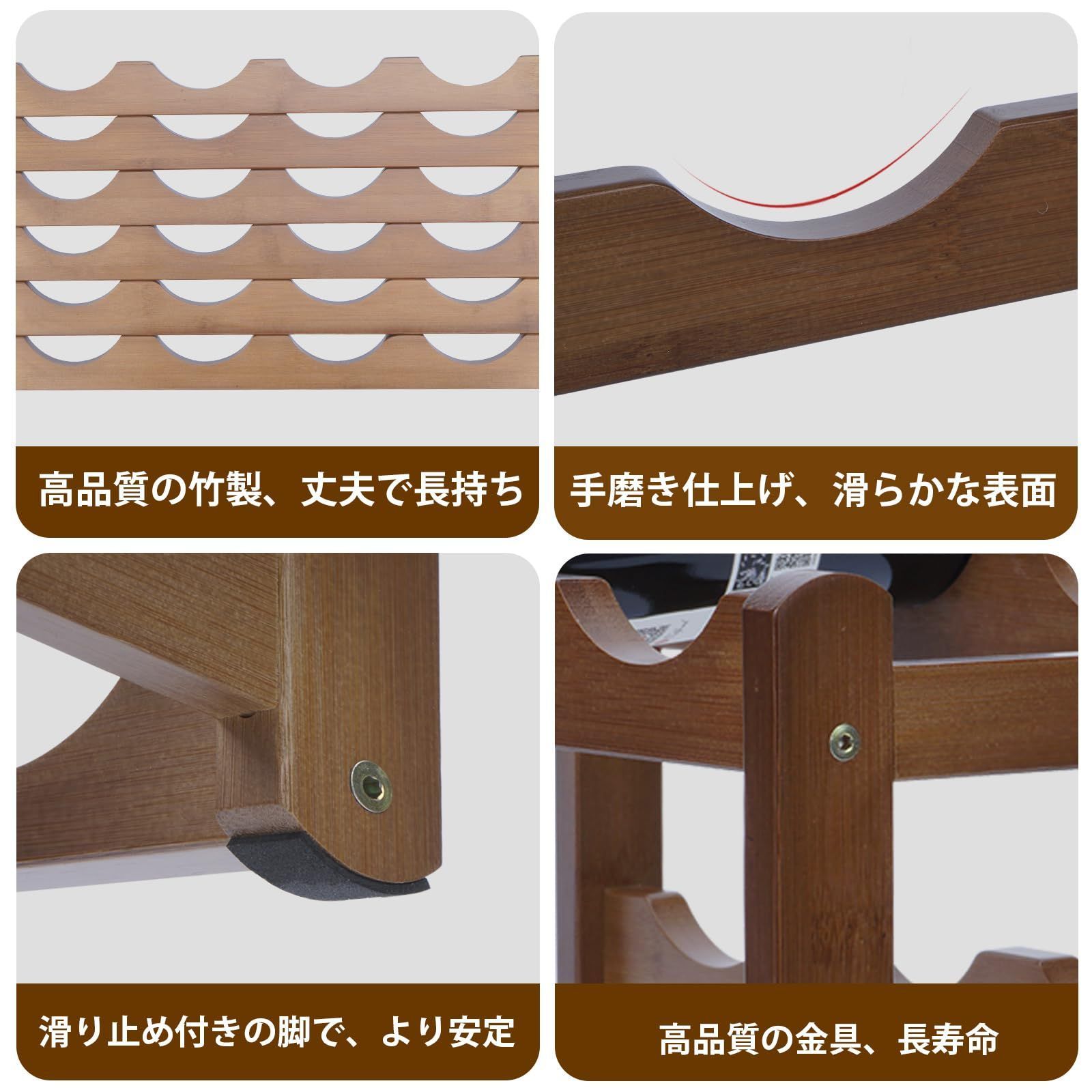 高品質の竹製、丈夫で長持ち

手磨き仕上げ、滑らかな表面

滑り止め付きの脚で、より安定

高品質の金具、長寿命