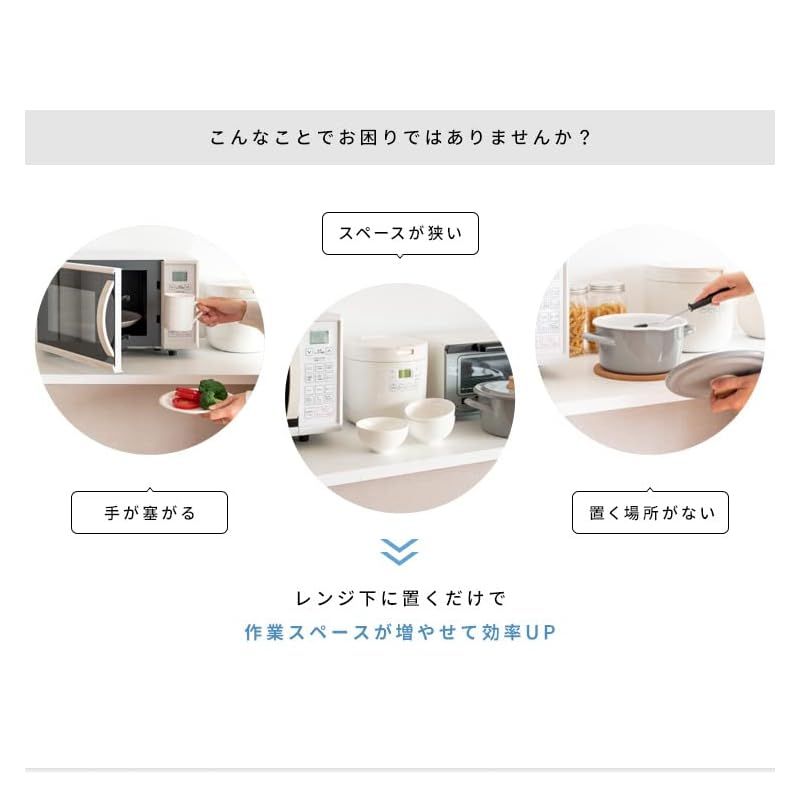 こんなことでお困りではありませんか？

スペースが狭い

手が塞がる

置く場所がない

レンジ下に置くだけで
作業スペースが増やせて効率UP