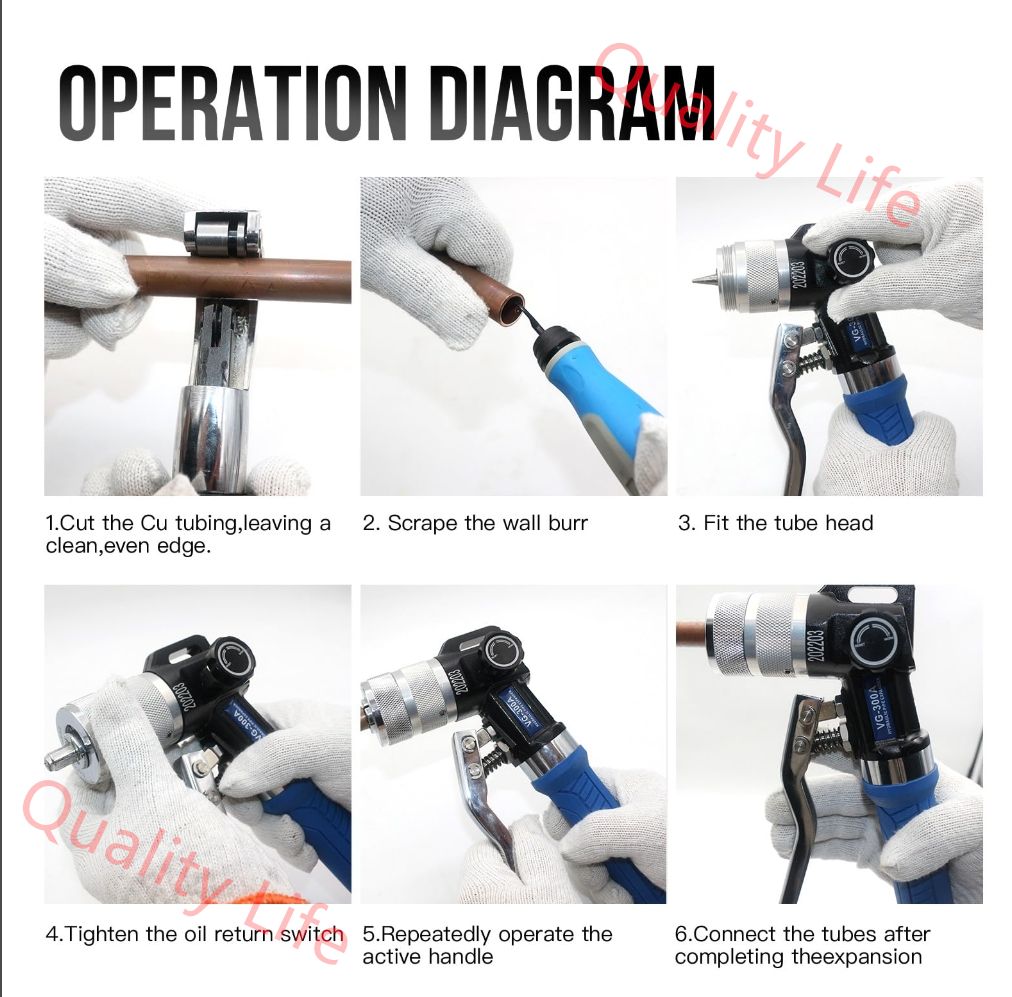 OPERATION DIAGRAM

Quality Life

202203

VG-300A

1.Cut the Cu tubing,leaving a clean,even edge.

2. Scrape the wall burr

3. Fit the tube head

202203

VG-300A

202203

VG-300A

202203

VG-300A

Quality Life

4.Tighten the oil return switch

5.Repeatedly operate the active handle

6.Connect the tubes after completing theexpansion