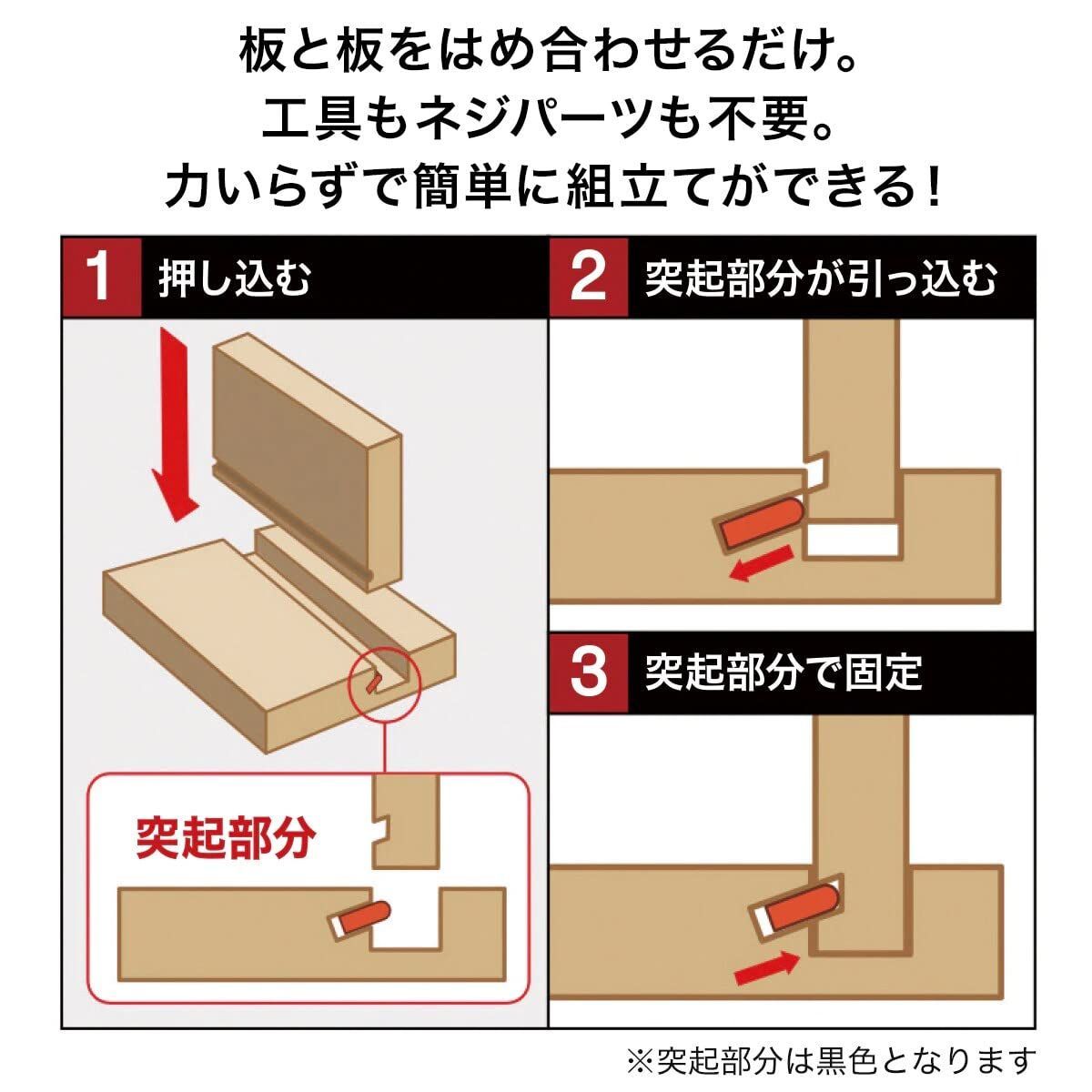 板と板をはめ合わせるだけ。
工具もネジパーツも不要。
力いらずで簡単に組立てができる！

1 押し込む

突起部分

2 突起部分が引っ込む

3 突起部分で固定

※突起部分は黒色となります