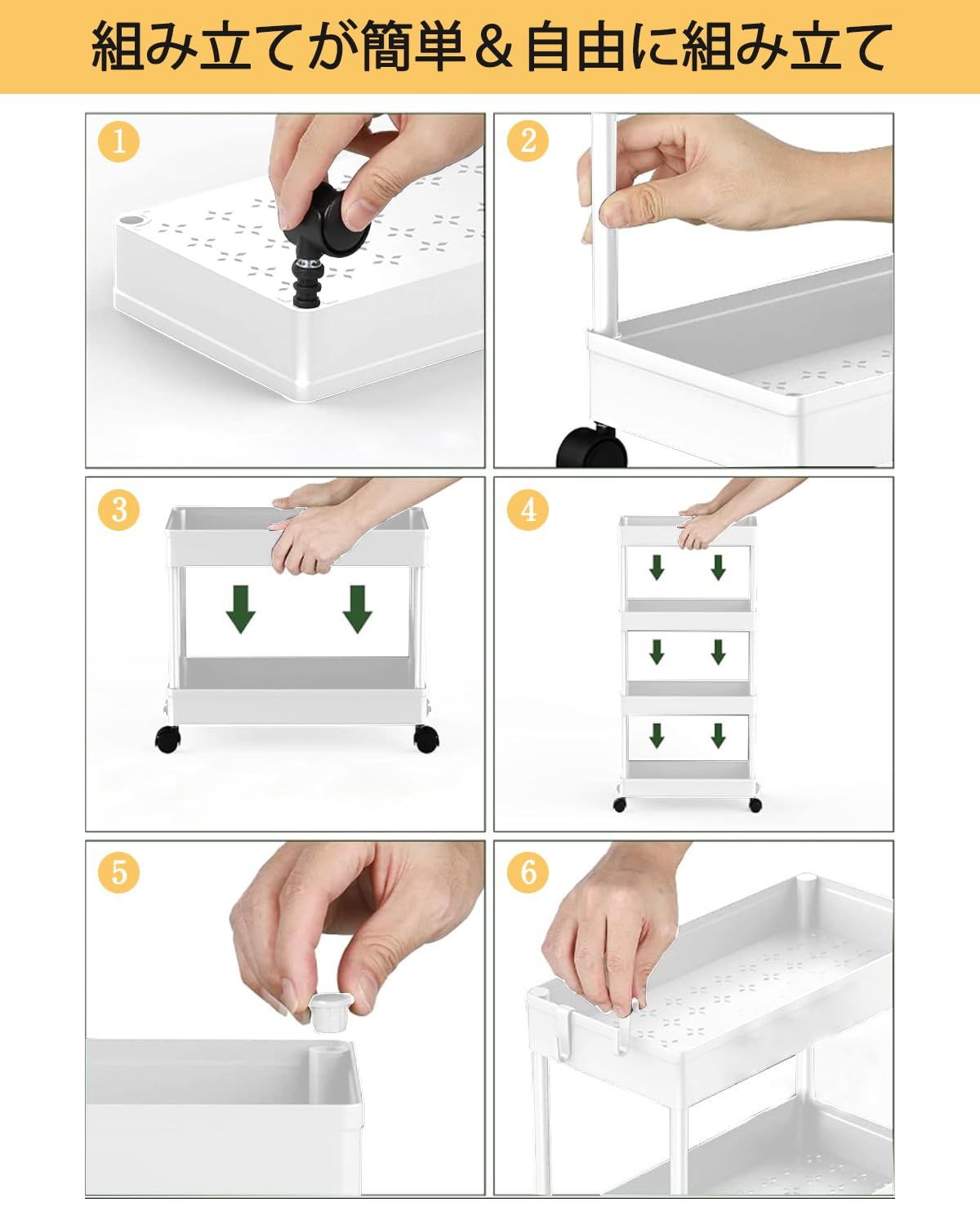 組み立てが簡単＆自由に組み立て

1

2

3

4

5

6