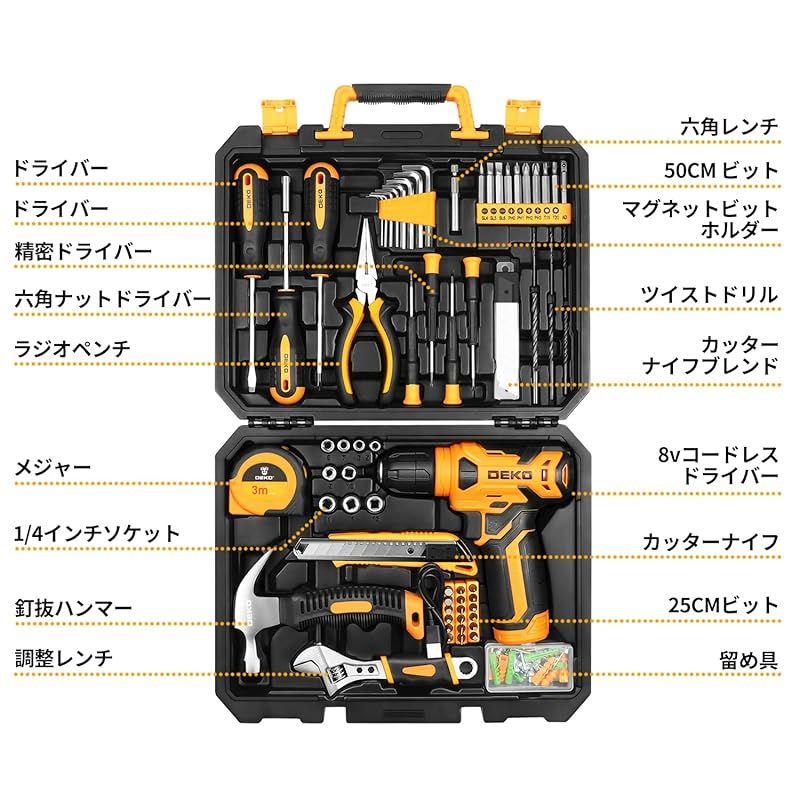 ドライバー
ドライバー
精密ドライバー
六角ナットドライバー
ラジオペンチ
メジャー
1/4インチソケット
釘抜ハンマー
調整レンチ

六角レンチ
50CM ビット
マグネットビットホルダー
ツイストドリル
カッターナイフブレンド
8vコードレスドライバー
カッターナイフ
25CMビット
留め具

DEKO
DEKO
DEKO
3m
DEKO
DEKO