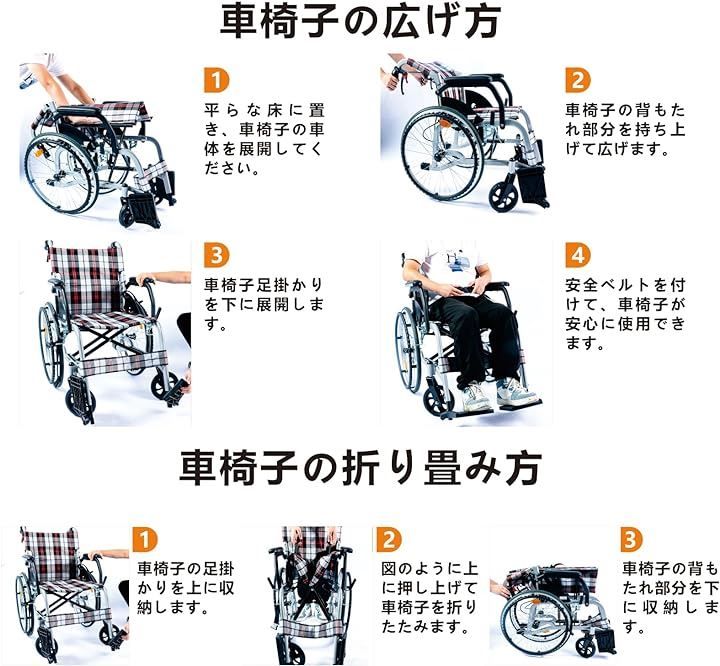 車椅子の広げ方

1
平らな床に置き、車椅子の車体を展開してください。

2
車椅子の背もたれ部分を持ち上げて広げます。

3
車椅子足掛かりを下に展開します。

4
安全ベルトを付けて、車椅子が安心に使用できます。

車椅子の折り畳み方

1
車椅子の足掛かりを上に収納します。

2
図のように上に押し上げて車椅子を折りたたみます。

3
車椅子の背もたれ部分を下に収納します。