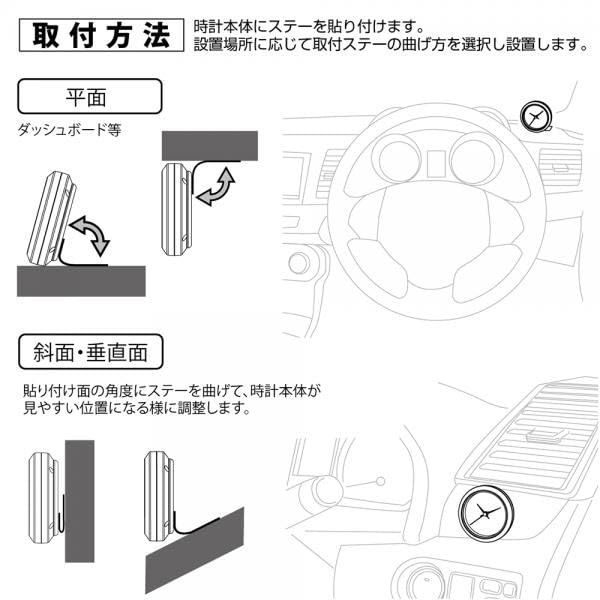 取付方法

時計本体にステーを貼り付けます。
設置場所に応じて取付ステーの曲げ方を選択し設置します。

平面

ダッシュボード等

斜面・垂直面

貼り付け面の角度にステーを曲げて、時計本体が見やすい位置になる様に調整します。