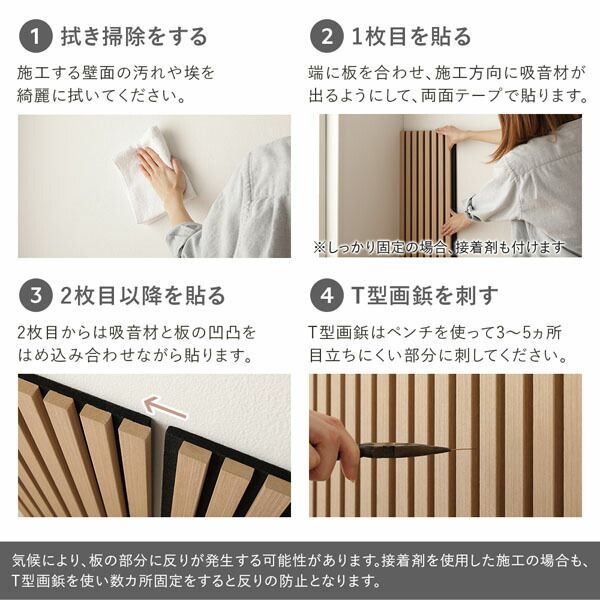 1 拭き掃除をする

施工する壁面の汚れや埃を綺麗に拭いてください。

2 1枚目を貼る

端に板を合わせ、施工方向に吸音材が出るようにして、両面テープで貼ります。

※しっかり固定の場合、接着剤も付けます

3 2枚目以降を貼る

2枚目からは吸音材と板の凹凸をはめ込み合わせながら貼ります。

4 T型画鋲を刺す

T型画鋲はペンチを使って3〜5ヵ所目立ちにくい部分に刺してください。

気候により、板の部分に反りが発生する可能性があります。接着剤を使用した施工の場合も、T型画鋲を使い数カ所固定をすると反りの防止となります。