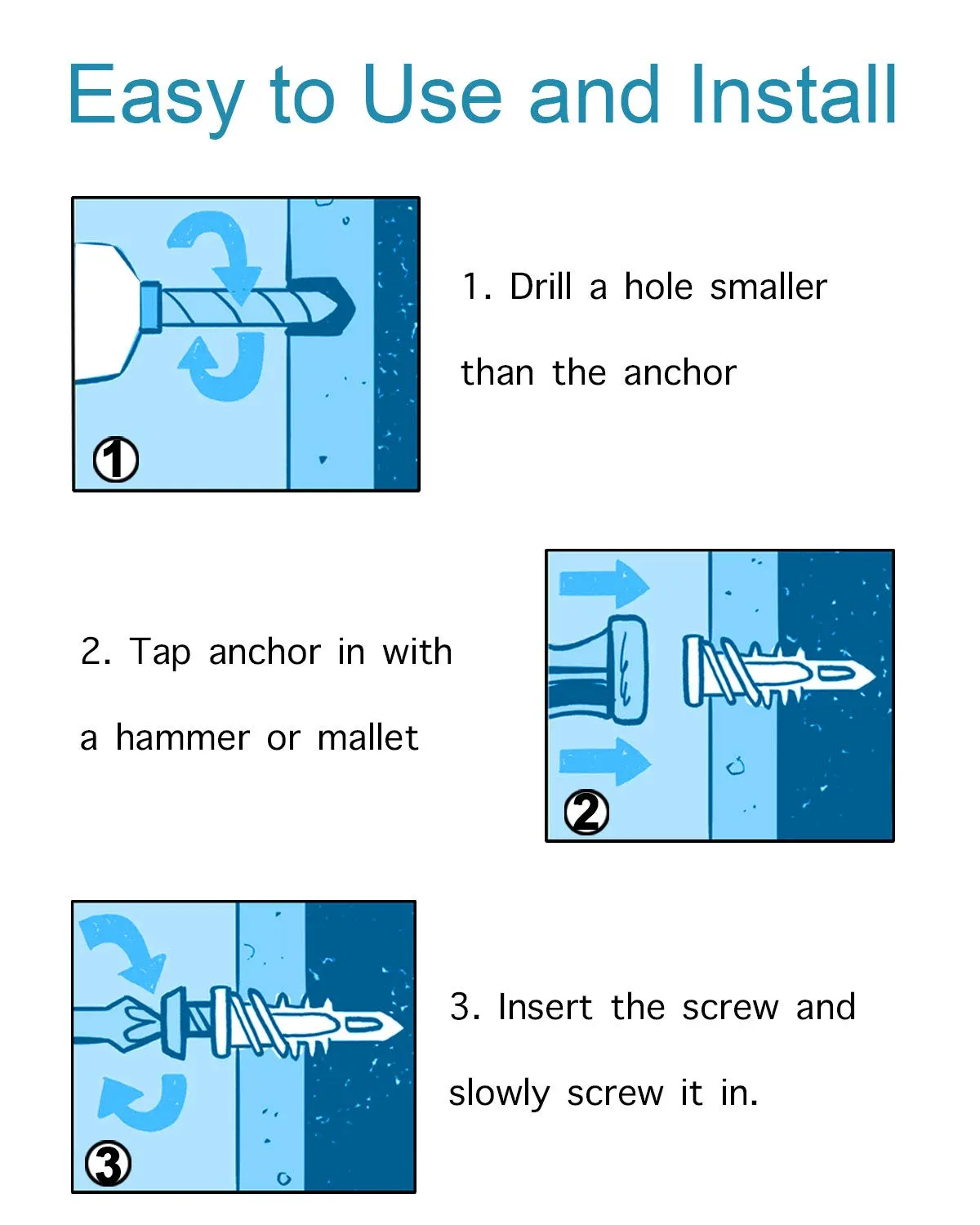 Easy to Use and Install

①

1. Drill a hole smaller than the anchor

2. Tap anchor in with a hammer or mallet

②

③

3. Insert the screw and slowly screw it in.