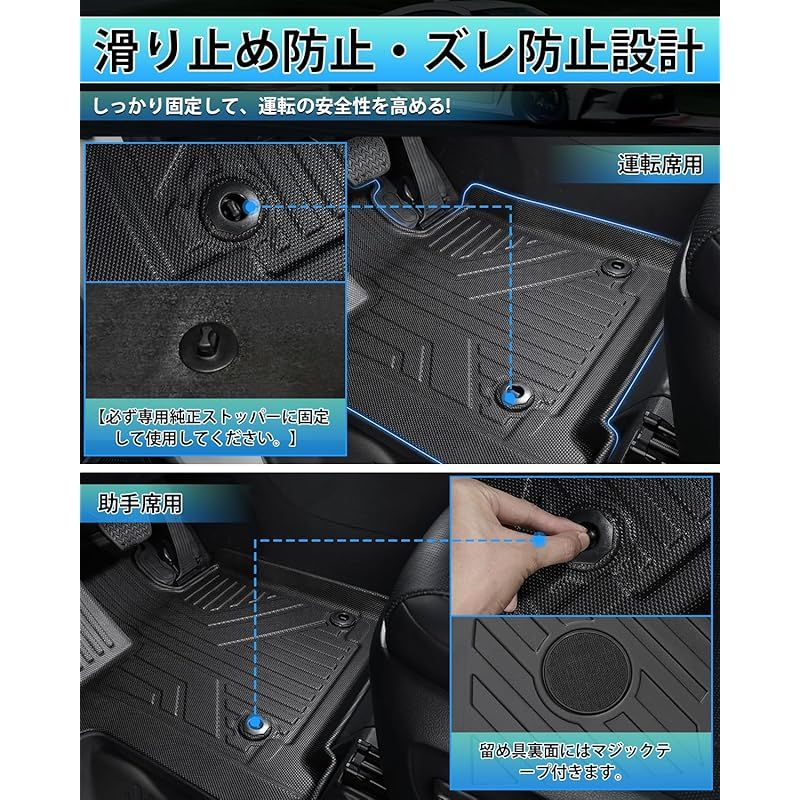 滑り止め防止・ズレ防止設計

しっかり固定して、運転の安全性を高める!

運転席用

【必ず専用純正ストッパーに固定して使用してください。】

助手席用

留め具裏面にはマジックテープ付きます。