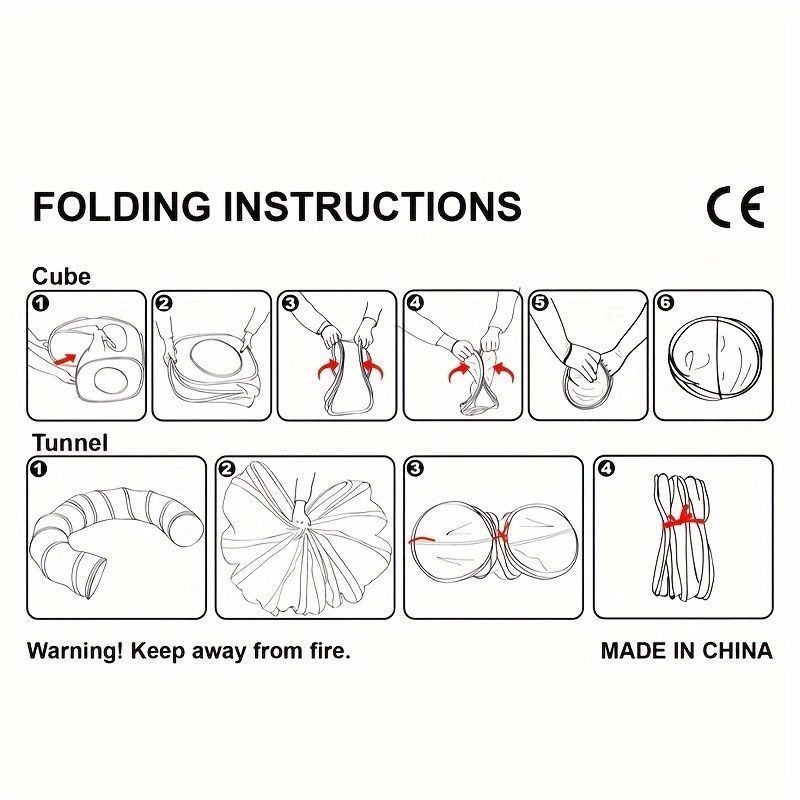 FOLDING INSTRUCTIONS

CE

Cube

1

2

3

4

5

6

Tunnel

1

2

3

4

Warning! Keep away from fire.

MADE IN CHINA