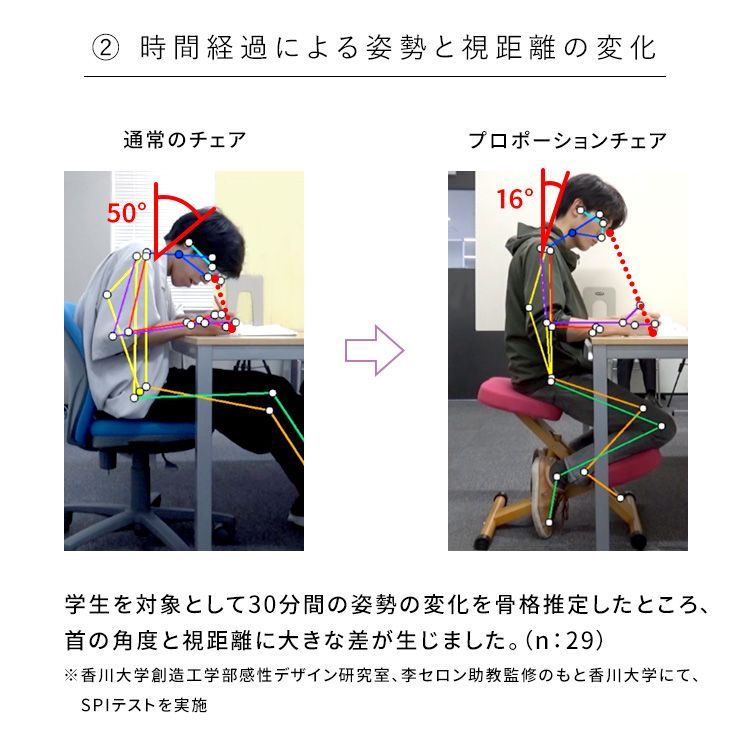 ② 時間経過による姿勢と視距離の変化

通常のチェア

50°

プロポーションチェア

16°

学生を対象として30分間の姿勢の変化を骨格推定したところ、首の角度と視距離に大きな差が生じました。（n：29）

※香川大学創造工学部感性デザイン研究室、李セロン助教監修のもと香川大学にて、SPIテストを実施