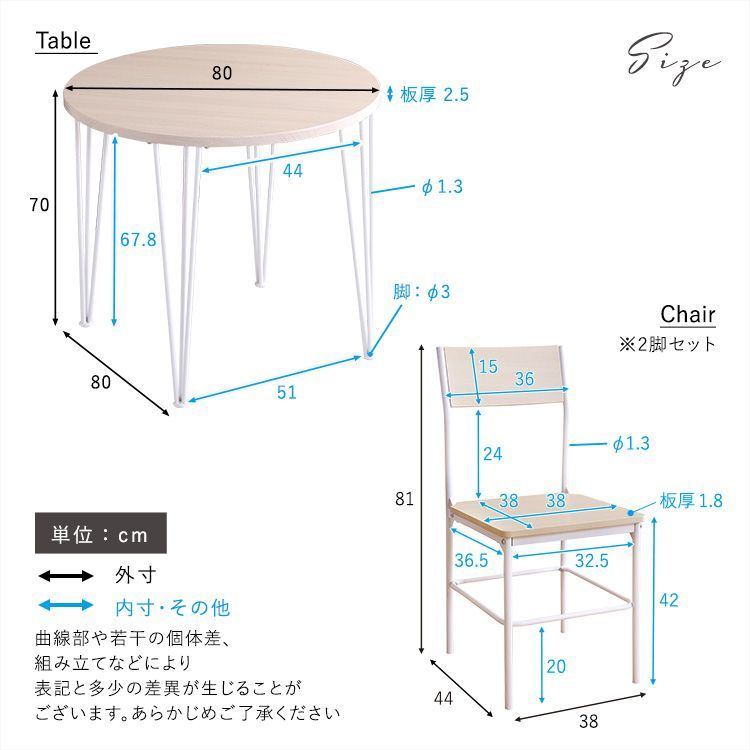 Table

Size

80

板厚 2.5

44

φ1.3

70

67.8

脚：φ3

80

51

Chair
※2脚セット

15

36

24

φ1.3

81

38

38

板厚 1.8

36.5

32.5

42

20

44

38

単位：cm

外寸

内寸・その他

曲線部や若干の個体差、組み立てなどにより表記と多少の差異が生じることがございます。あらかじめご了承ください