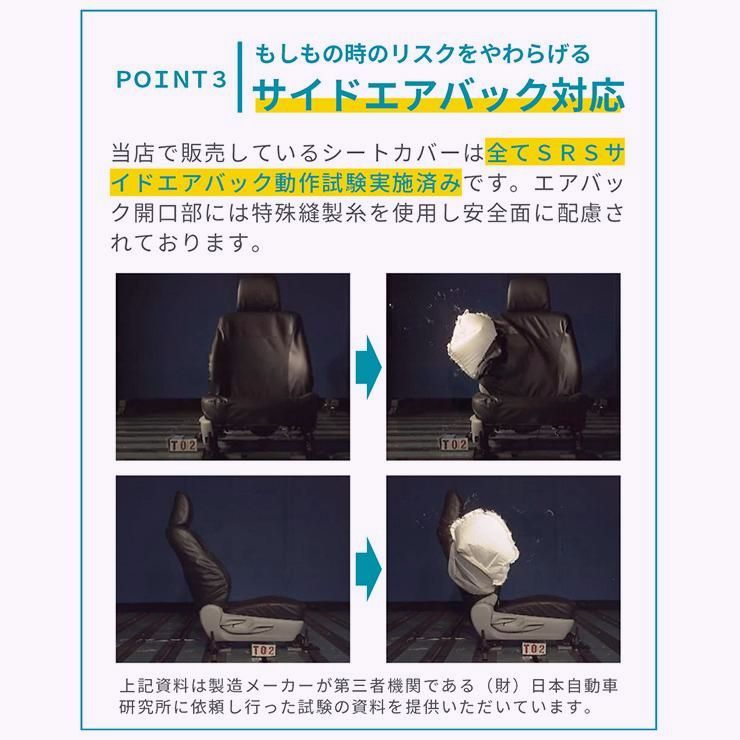 POINT3

もしもの時のリスクをやわらげる
サイドエアバック対応

当店で販売しているシートカバーは全てＳＲＳサイドエアバック動作試験実施済みです。エアバック開口部には特殊縫製糸を使用し安全面に配慮されております。

T02

T02

T02

T02

上記資料は製造メーカーが第三者機関である（財）日本自動車研究所に依頼し行った試験の資料を提供いただいています。