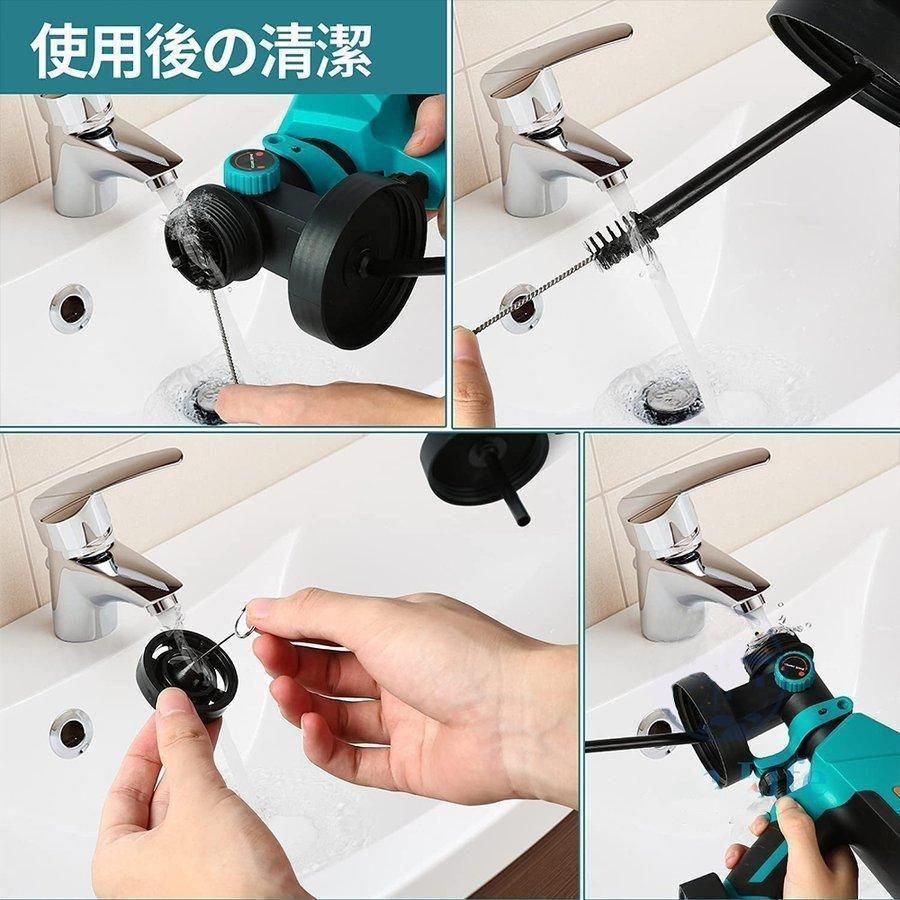 使用後の清潔