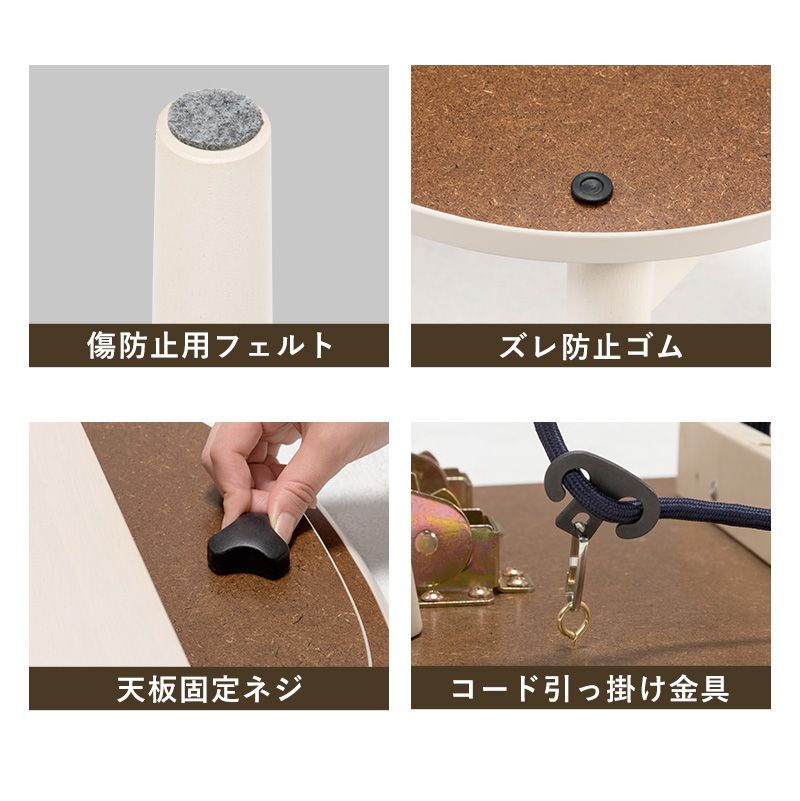 傷防止用フェルト

ズレ防止ゴム

天板固定ネジ

コード引っ掛け金具