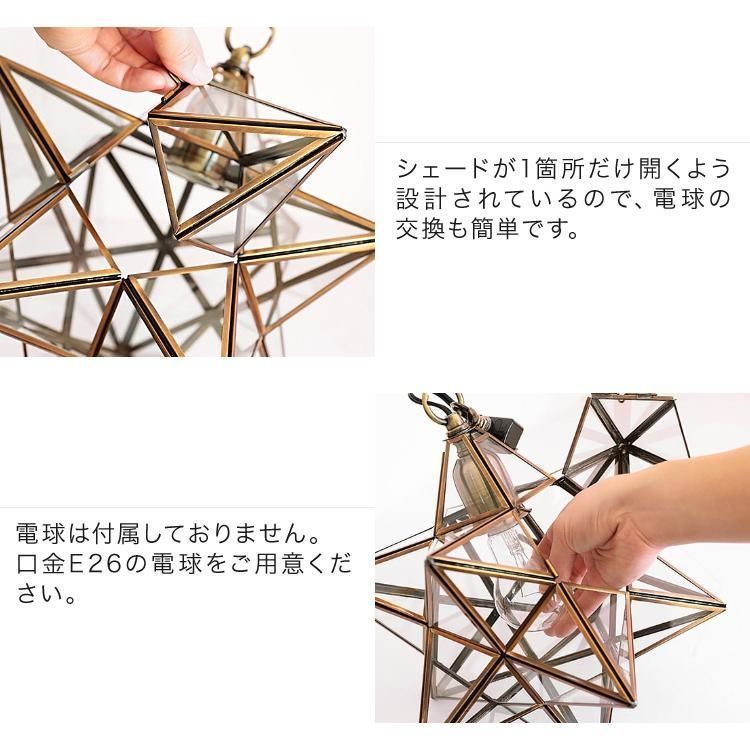 シェードが1箇所だけ開くよう設計されているので、電球の交換も簡単です。

電球は付属しておりません。口金E26の電球をご用意ください。