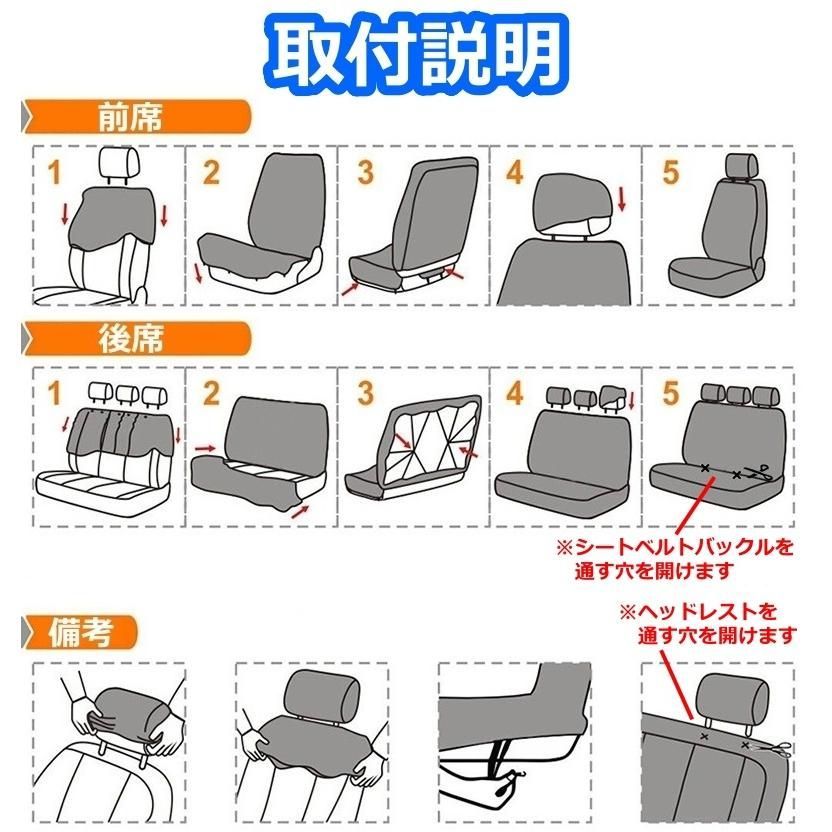 取付説明

前席

1

2

3

4

5

後席

1

2

3

4

5

※シートベルトバックルを通す穴を開けます

備考

※ヘッドレストを通す穴を開けます