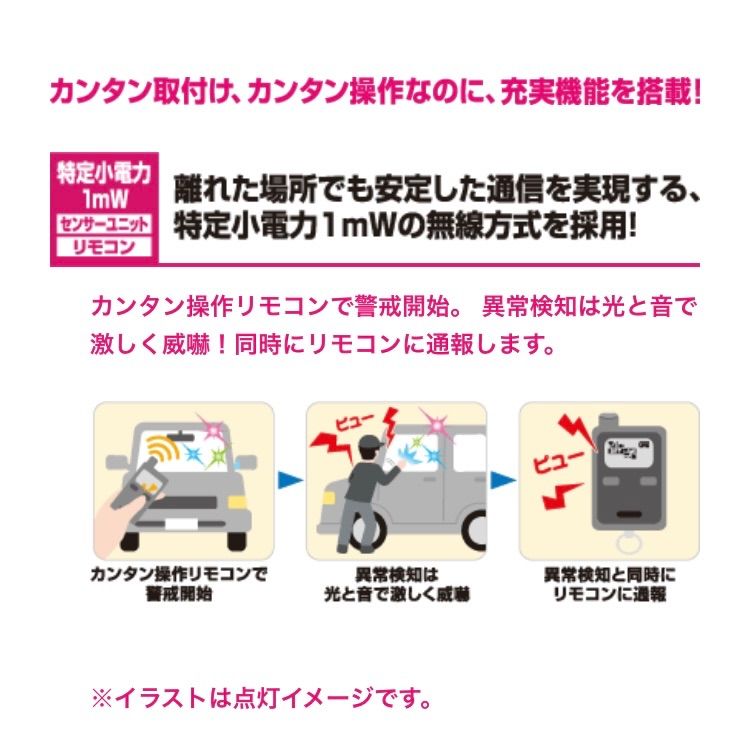 カンタン取付け、カンタン操作なのに、充実機能を搭載!

特定小電力
1mW
センサーユニット
リモコン

離れた場所でも安定した通信を実現する、特定小電力1mWの無線方式を採用!

カンタン操作リモコンで警戒開始。 異常検知は光と音で激しく威嚇!同時にリモコンに通報します。

ピュー

ピュー

カンタン操作リモコンで警戒開始

異常検知は光と音で激しく威嚇

異常検知と同時にリモコンに通報

※イラストは点灯イメージです。