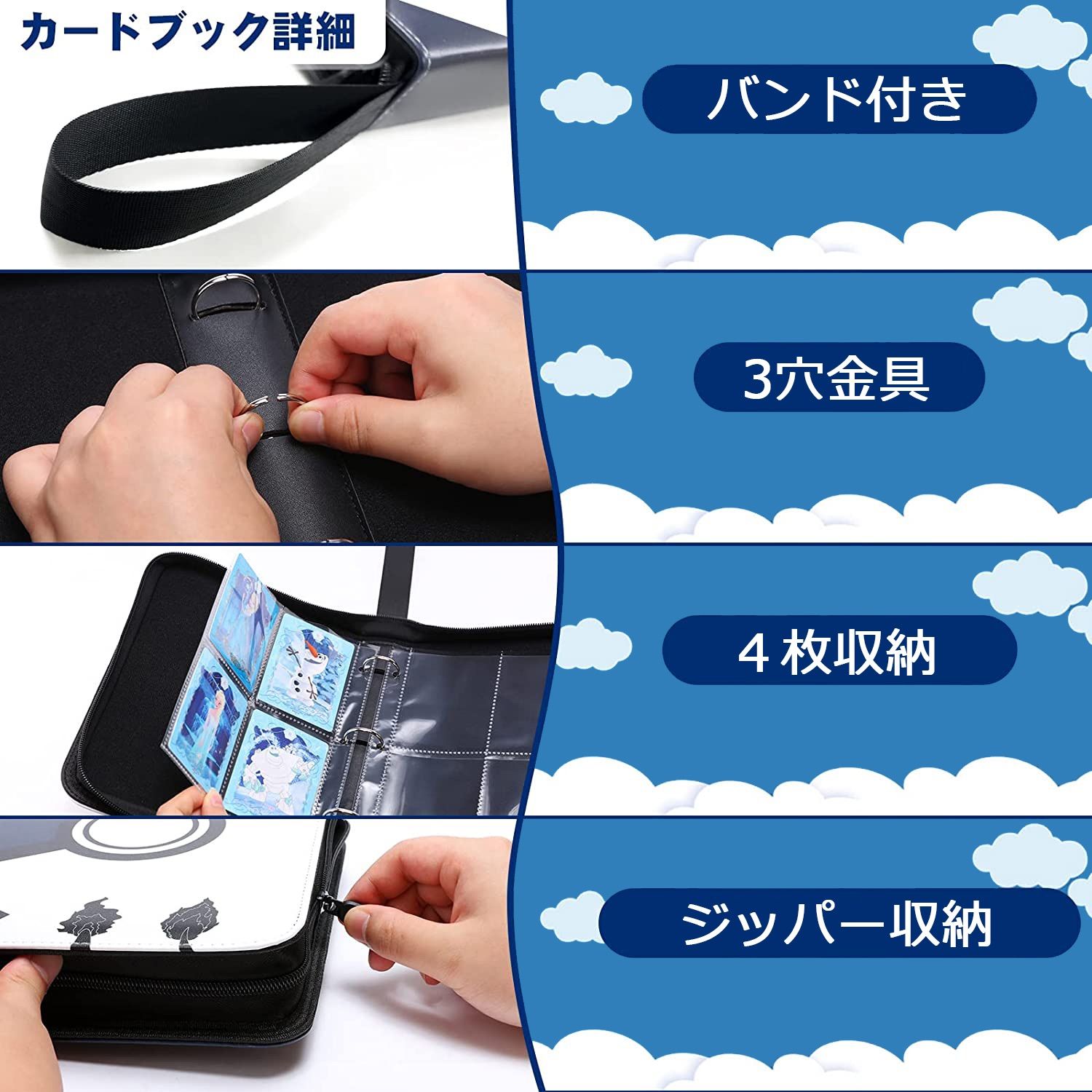 カードブック詳細

バンド付き

3穴金具

4 枚収納

ジッパー収納