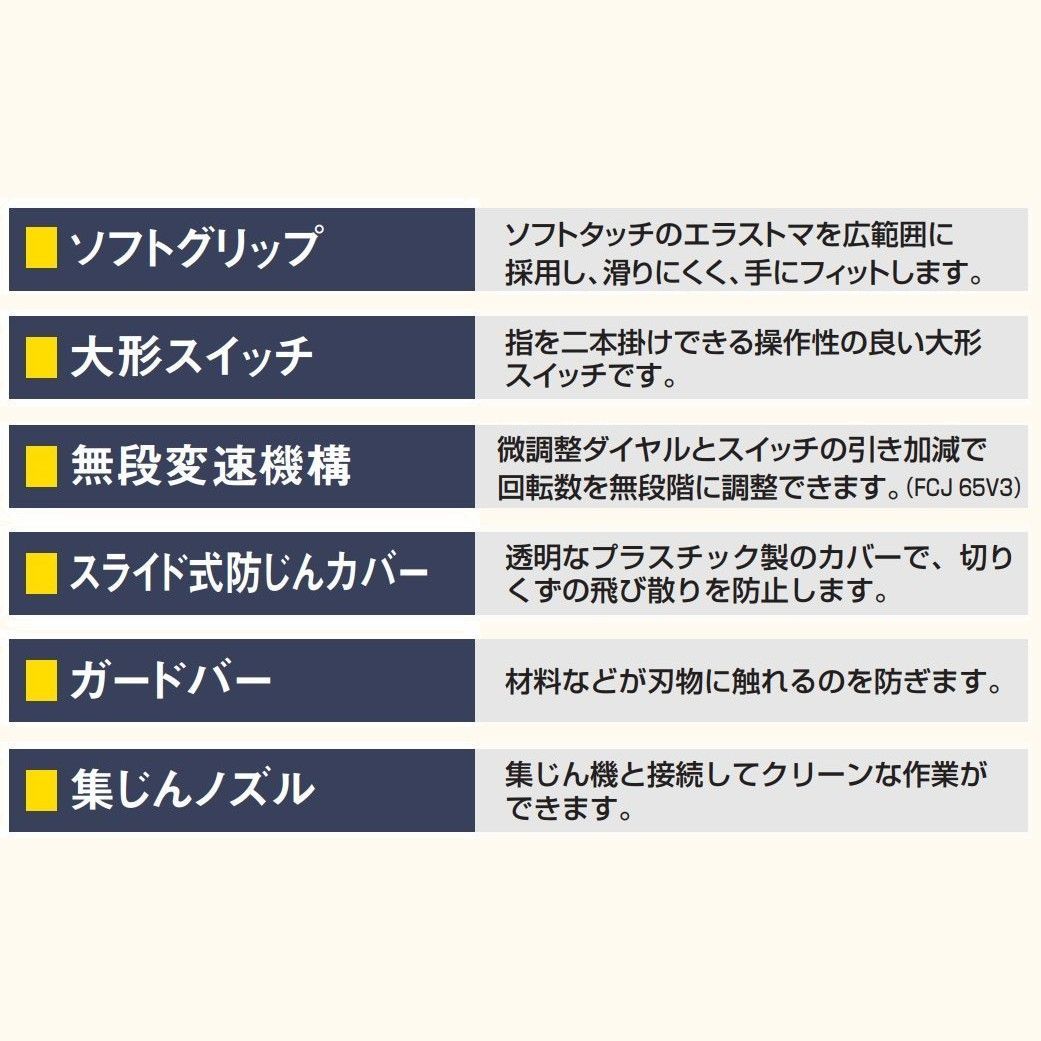 ソフトグリップ

ソフトタッチのエラストマを広範囲に採用し、滑りにくく、手にフィットします。

大形スイッチ

指を二本掛けできる操作性の良い大形スイッチです。

無段変速機構

微調整ダイヤルとスイッチの引き加減で回転数を無段階に調整できます。(FCJ 65V3)

スライド式防じんカバー

透明なプラスチック製のカバーで、切りくずの飛び散りを防止します。

ガードバー

材料などが刃物に触れるのを防ぎます。

集じんノズル

集じん機と接続してクリーンな作業ができます。