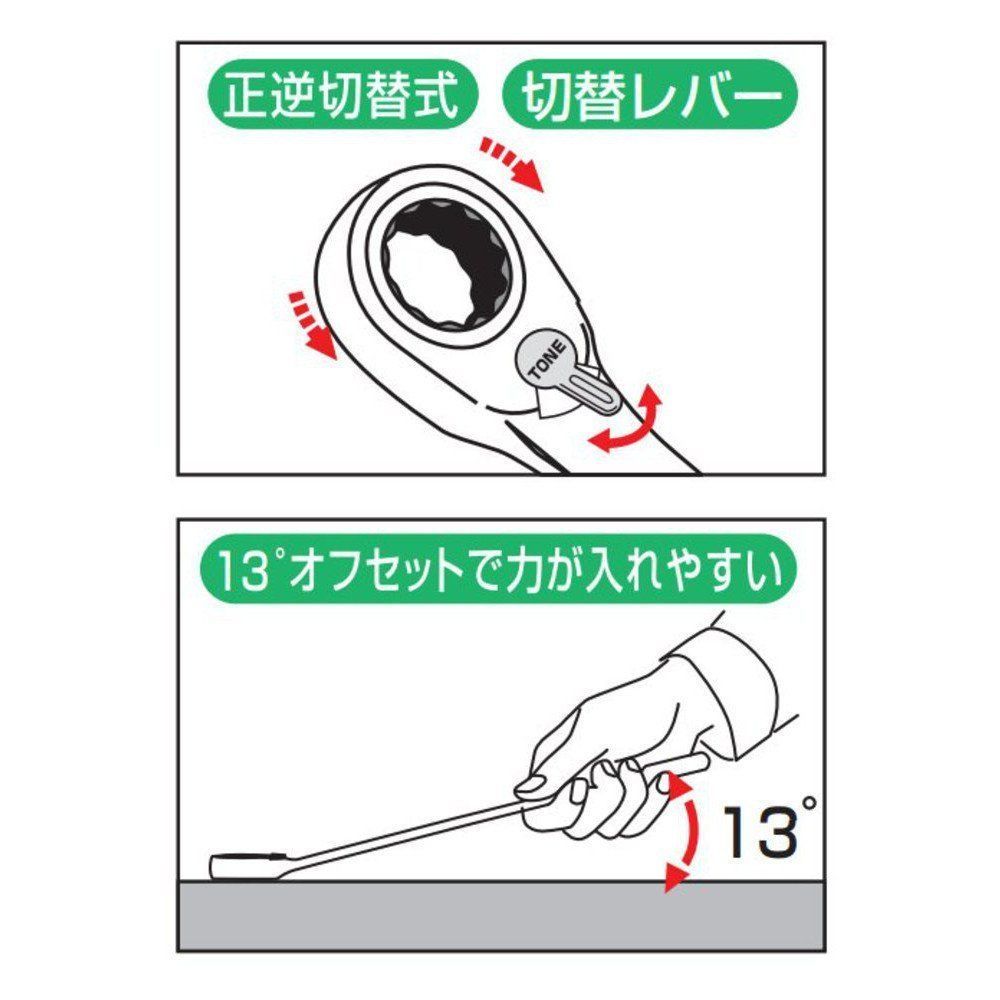 正逆切替式

切替レバー

TONE

13°オフセットで力が入れやすい

13°