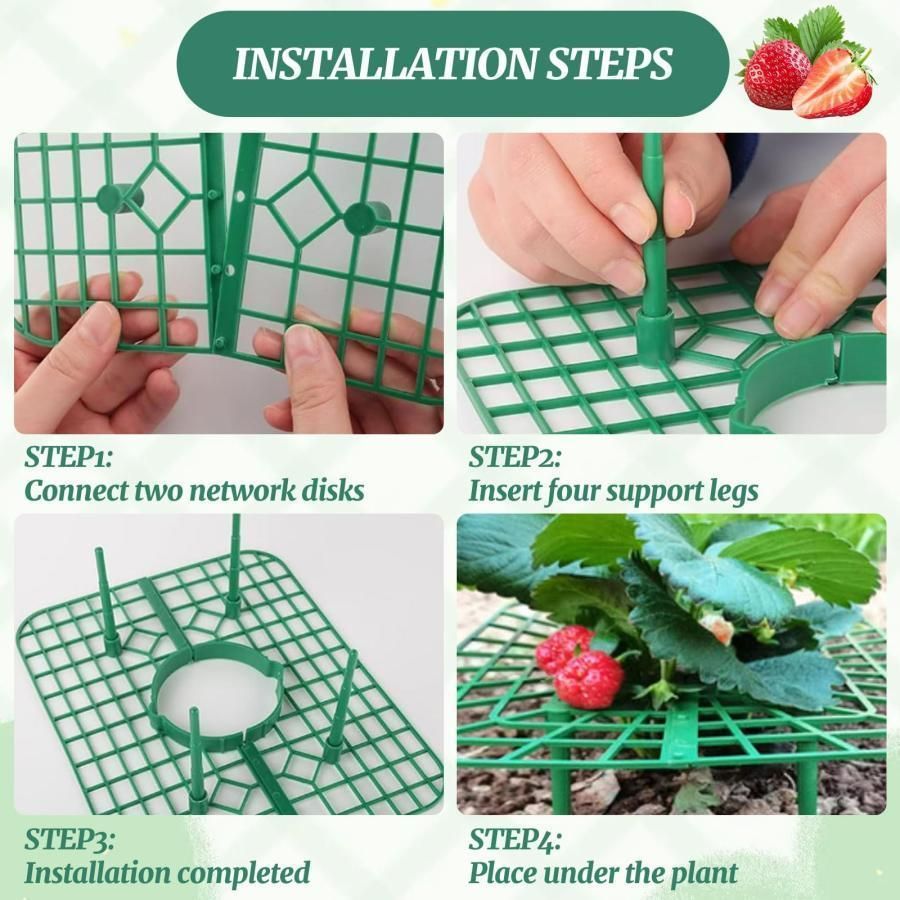 INSTALLATION STEPS

STEP1:
Connect two network disks

STEP2:
Insert four support legs

STEP3:
Installation completed

STEP4:
Place under the plant