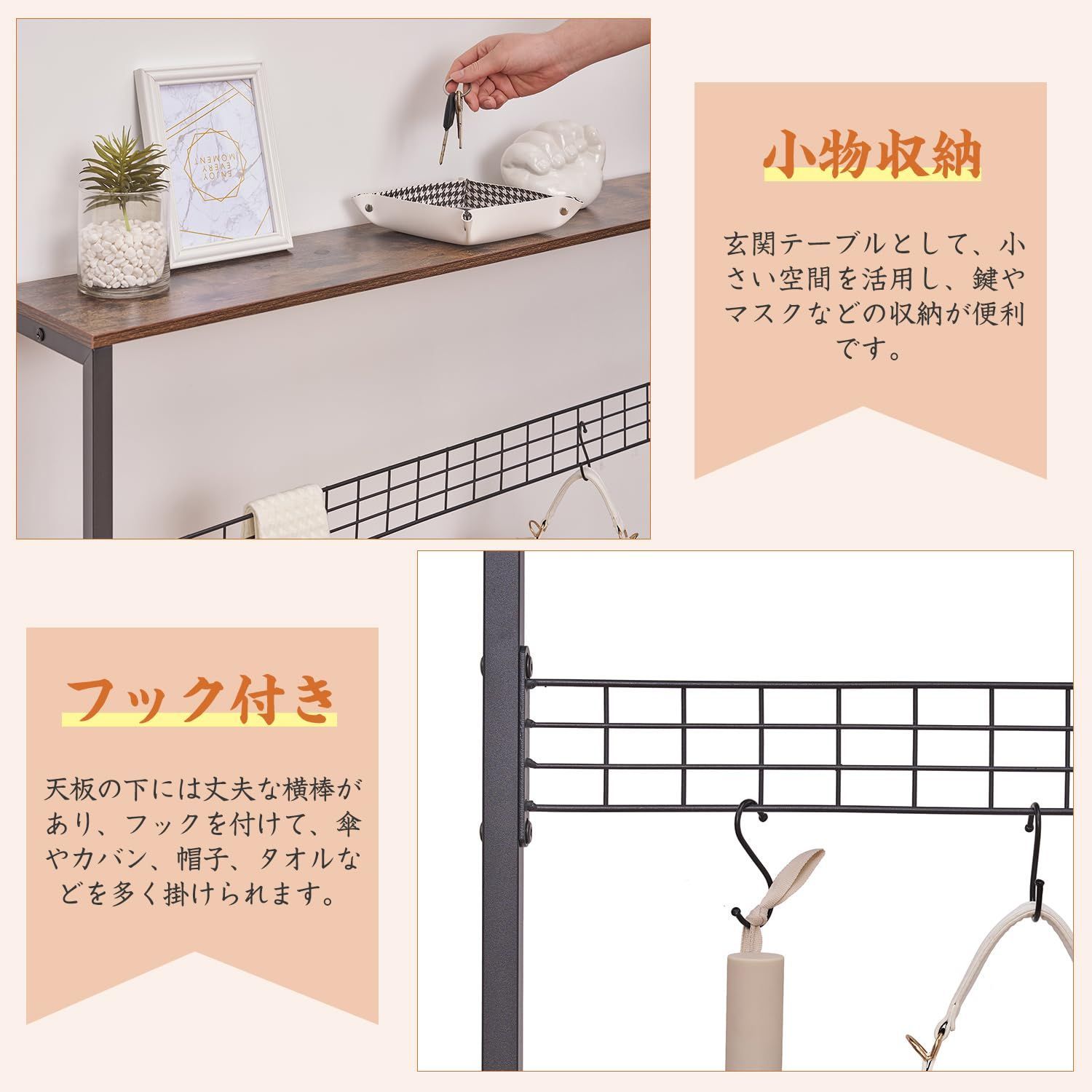 ENJOY EVERY MOMENT

小物収納

玄関テーブルとして、小さい空間を活用し、鍵やマスクなどの収納が便利です。

フック付き

天板の下には丈夫な横棒があり、フックを付けて、傘やカバン、帽子、タオルなどを多く掛けられます。