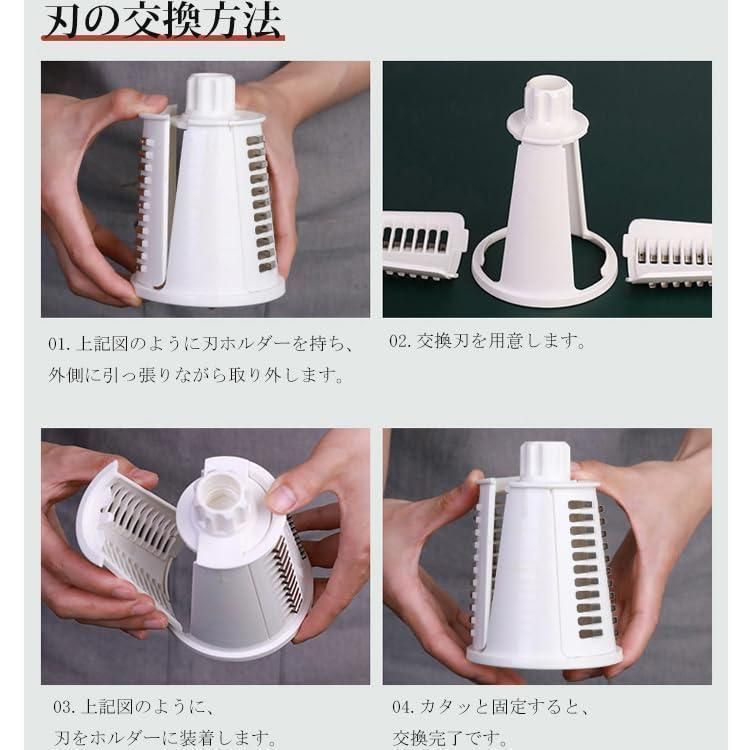 刃の交換方法

01. 上記図のように刃ホルダーを持ち、外側に引っ張りながら取り外します。

02. 交換刃を用意します。

03. 上記図のように、刃をホルダーに装着します。

04. カタッと固定すると、交換完了です。