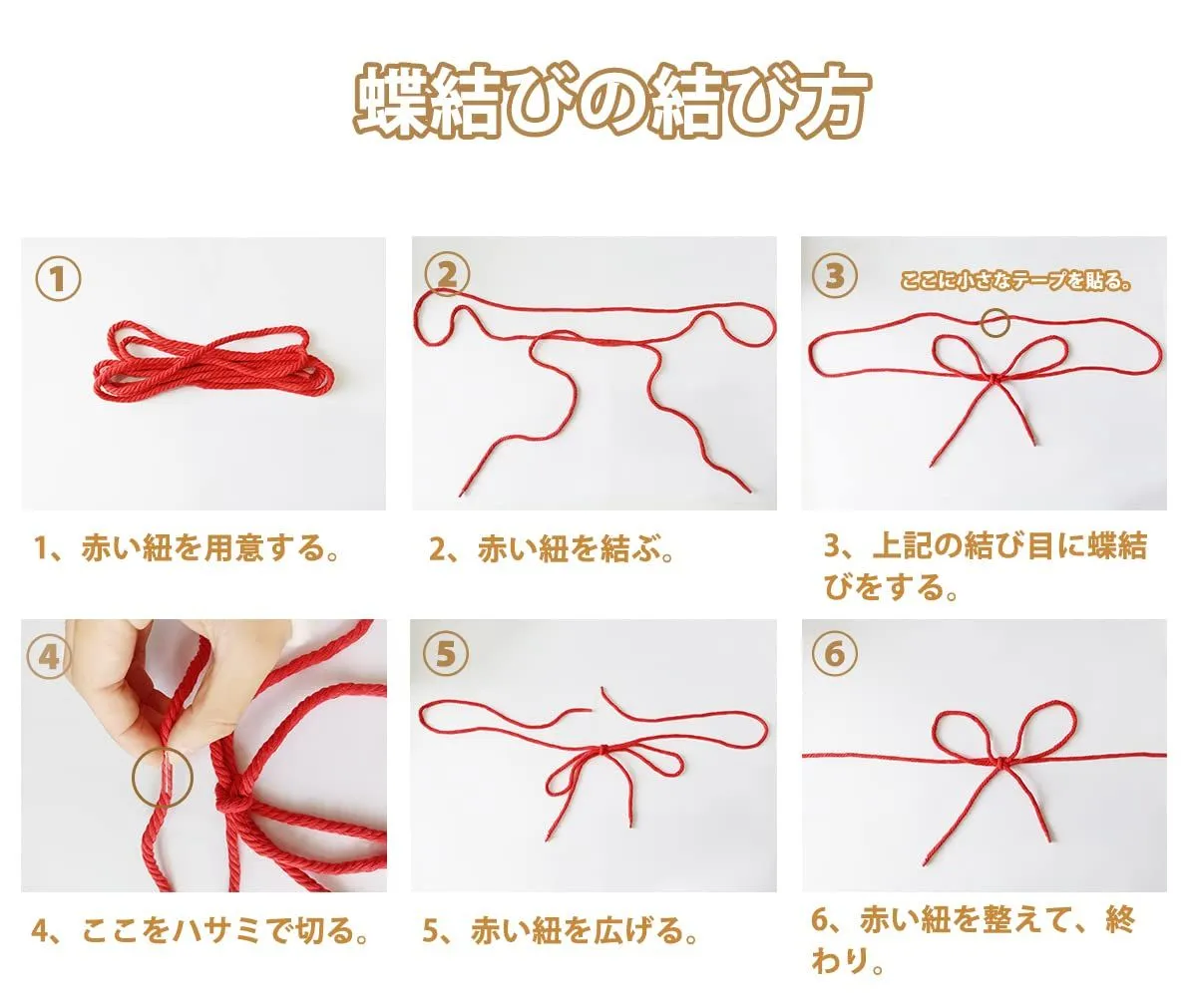 蝶結びの結び方

①

1、赤い紐を用意する。

②

2、赤い紐を結ぶ。

③

ここに小さなテープを貼る。

3、上記の結び目に蝶結びをする。

④

4、ここをハサミで切る。

⑤

5、赤い紐を広げる。

⑥

6、赤い紐を整えて、終わり。