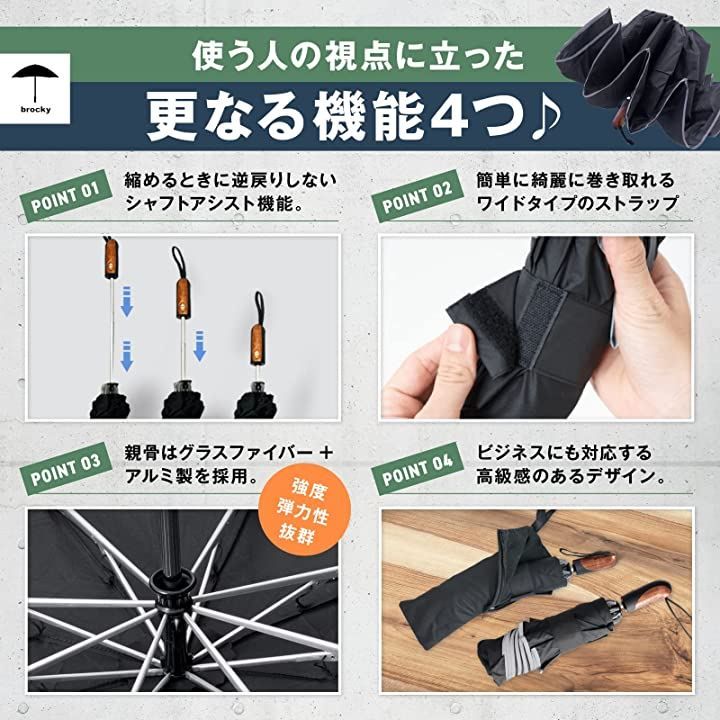 brocky

使う人の視点に立った
更なる機能4つ♪

POINT 01
縮めるときに逆戻りしない
シャフトアシスト機能。

POINT 02
簡単に綺麗に巻き取れる
ワイドタイプのストラップ

POINT 03
親骨はグラスファイバー ＋
アルミ製を採用。

強度
弾力性
抜群

POINT 04
ビジネスにも対応する
高級感のあるデザイン。