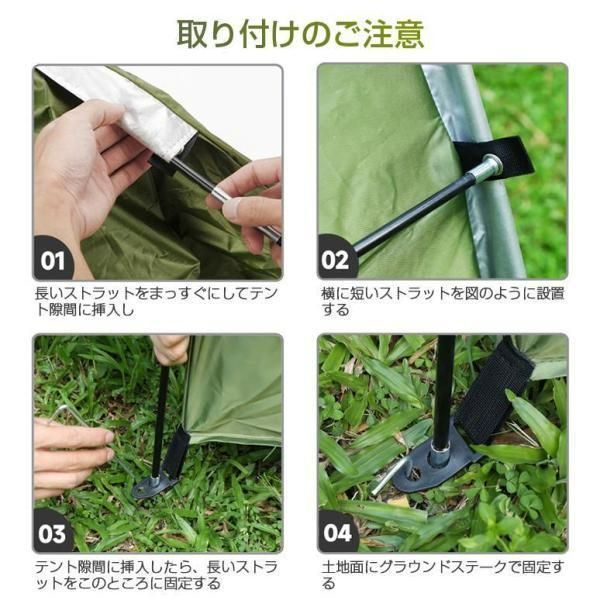 取り付けのご注意

01

長いストラットをまっすぐにしてテント隙間に挿入し

02

横に短いストラットを図のように設置する

03

テント隙間に挿入したら、長いストラットをこのところに固定する

04

土地面にグラウンドステークで固定する