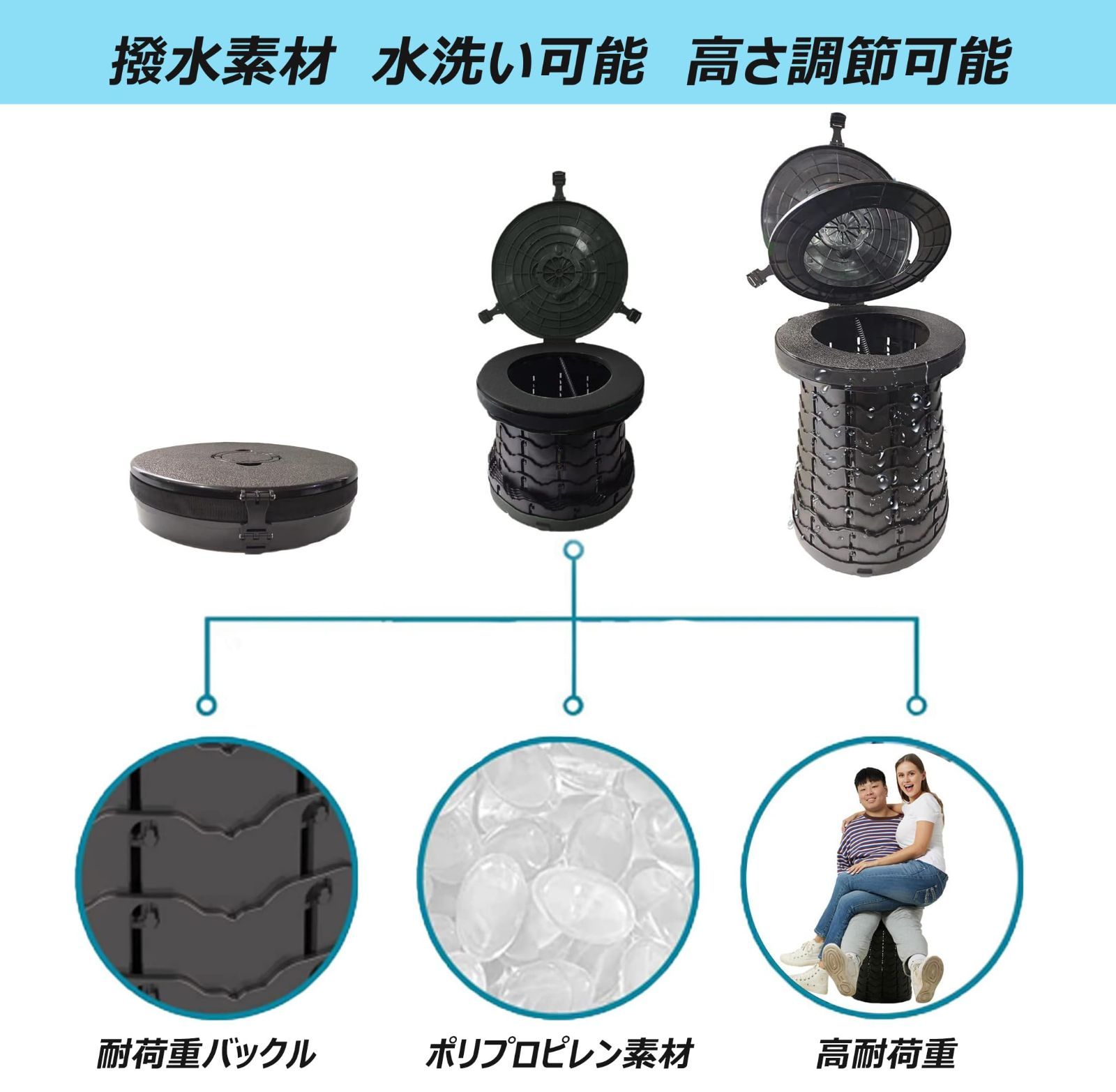 撥水素材　水洗い可能　高さ調節可能

耐荷重バックル

ポリプロピレン素材

高耐荷重