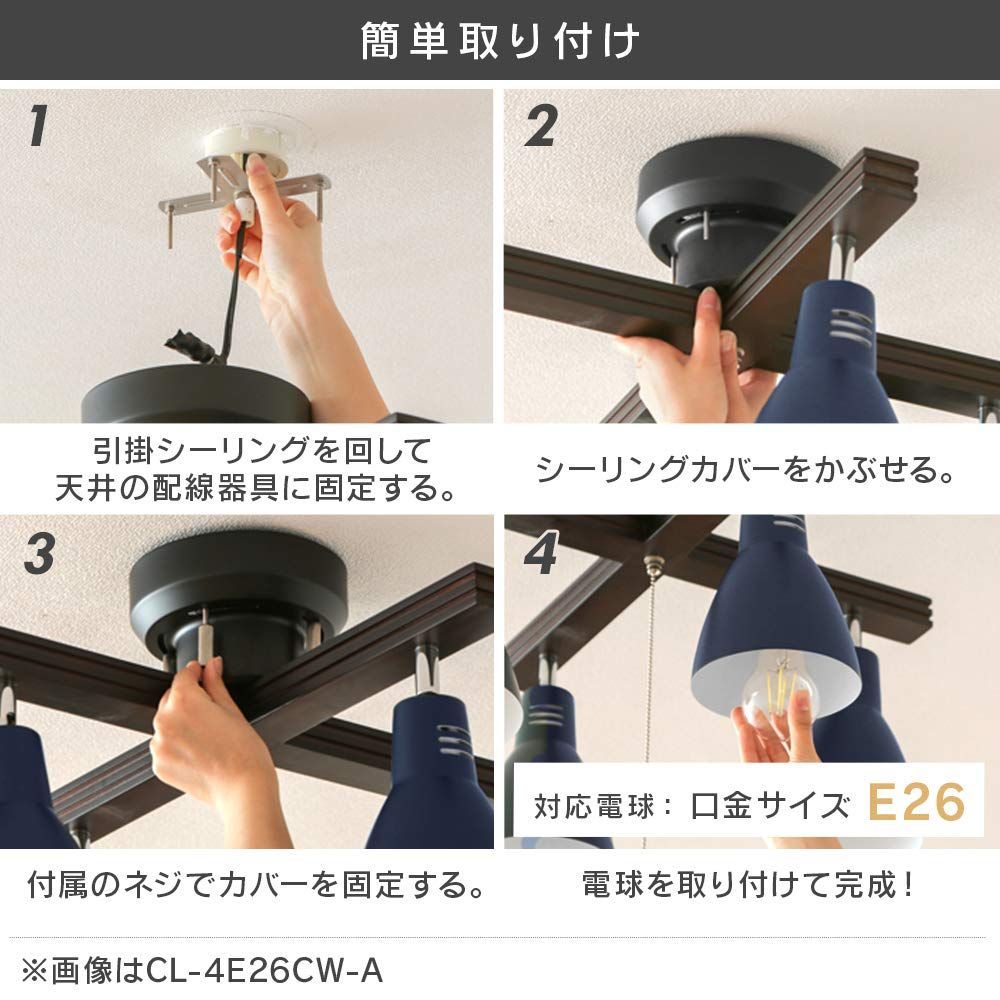 簡単取り付け

1

引掛シーリングを回して天井の配線器具に固定する。

2

シーリングカバーをかぶせる。

3

付属のネジでカバーを固定する。

4

対応電球：口金サイズ E26

電球を取り付けて完成！

※画像はCL-4E26CW-A