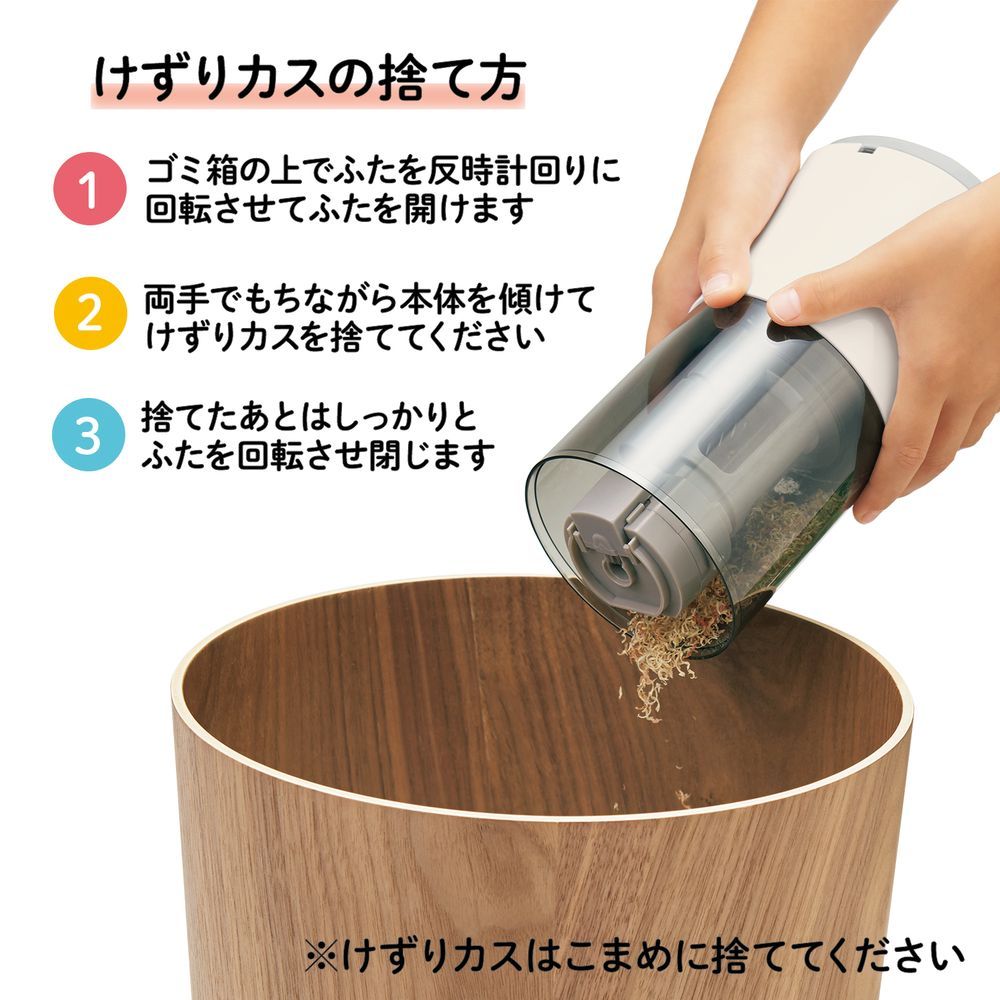 けずりカスの捨て方

1 ゴミ箱の上でふたを反時計回りに回転させてふたを開けます

2 両手でもちながら本体を傾けてけずりカスを捨ててください

3 捨てたあとはしっかりとふたを回転させ閉じます

※けずりカスはこまめに捨ててください