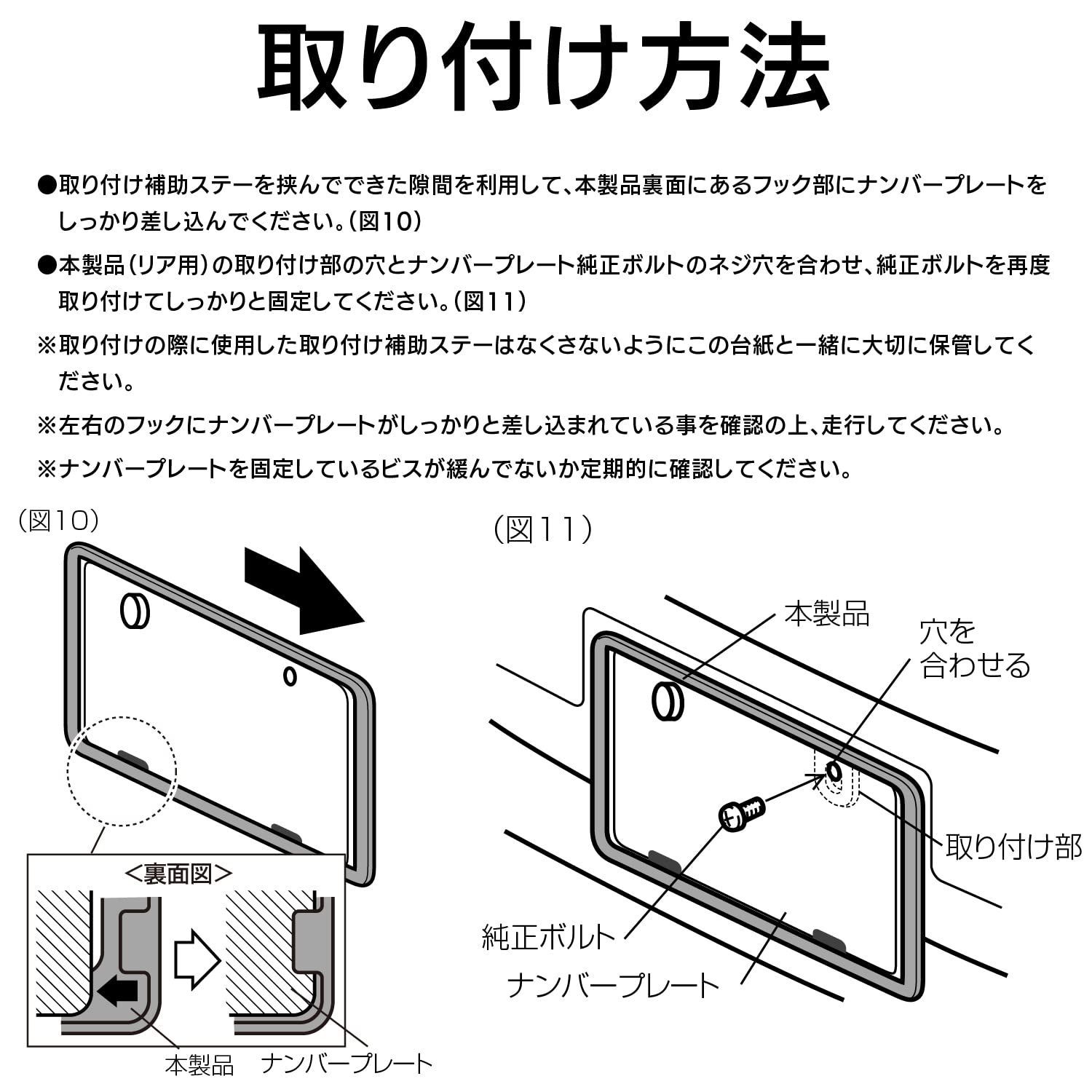 取り付け方法

●取り付け補助ステーを挟んでできた隙間を利用して、本製品裏面にあるフック部にナンバープレートをしっかり差し込んでください。（図10）

●本製品（リア用）の取り付け部の穴とナンバープレート純正ボルトのネジ穴を合わせ、純正ボルトを再度取り付けてしっかりと固定してください。（図11）

※取り付けの際に使用した取り付け補助ステーはなくさないようにこの台紙と一緒に大切に保管してください。

※左右のフックにナンバープレートがしっかりと差し込まれている事を確認の上、走行してください。

※ナンバープレートを固定しているビスが緩んでないか定期的に確認してください。

（図10）

＜裏面図＞

本製品

ナンバープレート

（図11）

本製品

穴を合わせる

取り付け部

純正ボルト

ナンバープレート