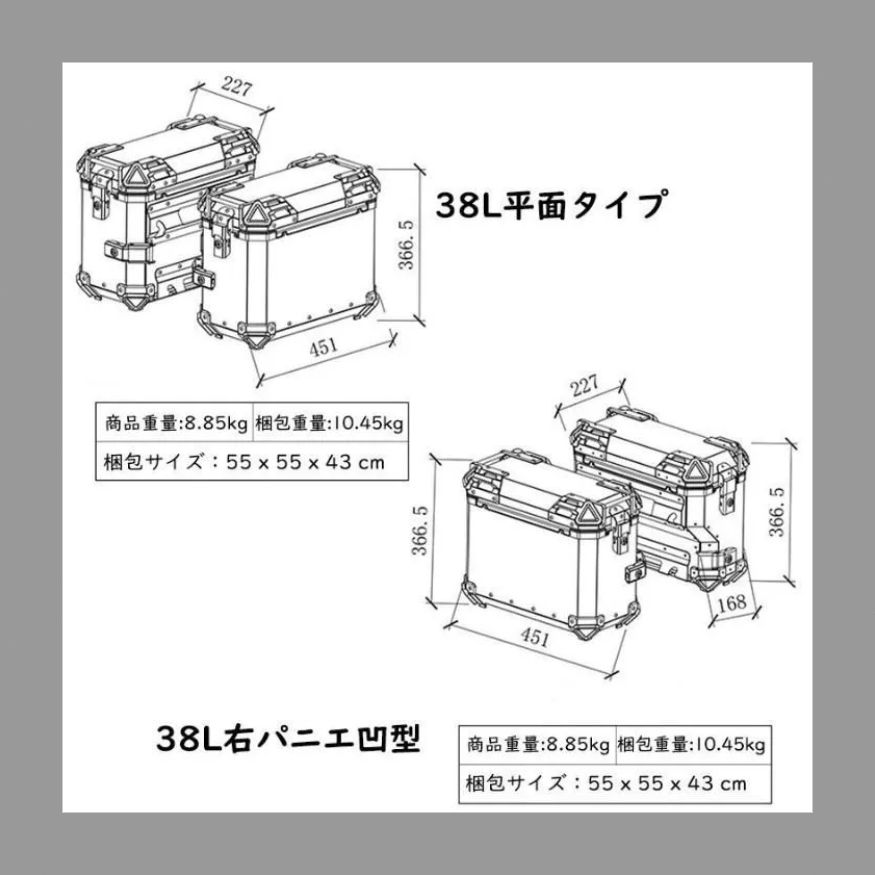 227

38L平面タイプ

366.5

451

| 商品重量:8.85kg | 梱包重量:10.45kg |
|---|---|
| 梱包サイズ：55 x 55 x 43 cm | |

227

366.5

366.5

168

451

38L右パニエ凹型

| 商品重量:8.85kg | 梱包重量:10.45kg |
|---|---|
| 梱包サイズ：55 x 55 x 43 cm | |