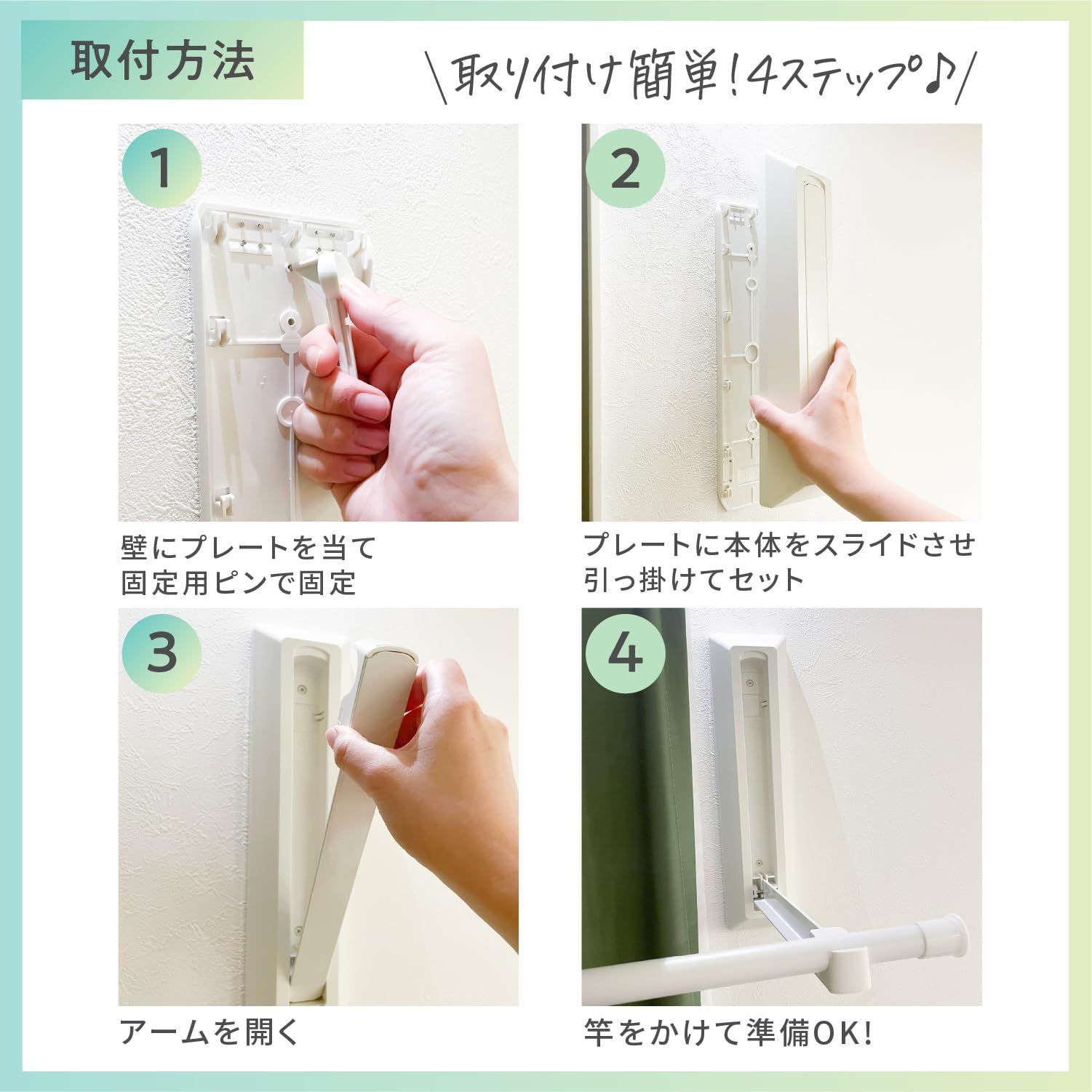 取付方法

\取り付け簡単!4ステップ♪/

1

壁にプレートを当て
固定用ピンで固定

2

プレートに本体をスライドさせ
引っ掛けてセット

3

アームを開く

4

竿をかけて準備OK!