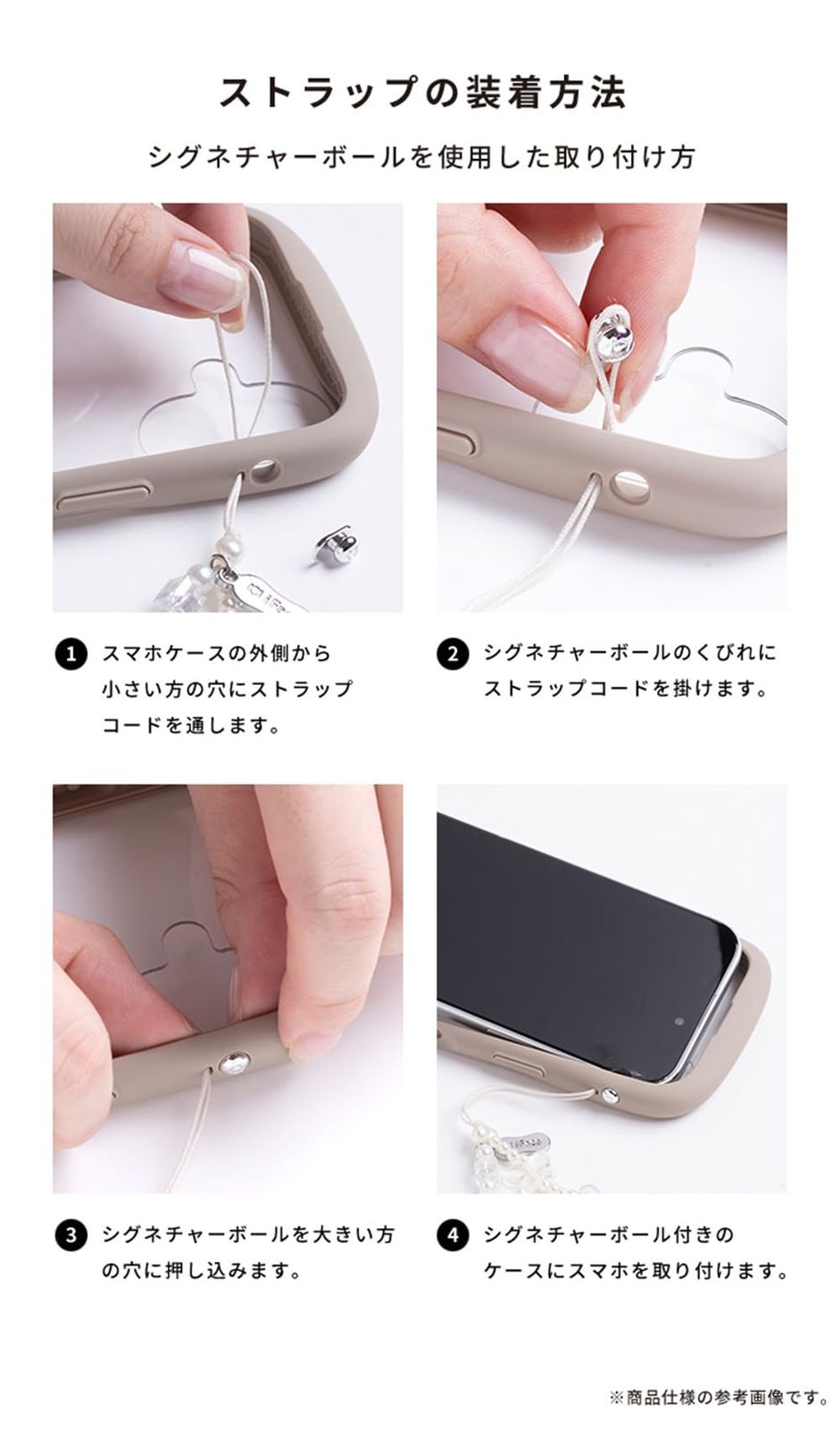 ストラップの装着方法

シグネチャーボールを使用した取り付け方

1 スマホケースの外側から小さい方の穴にストラップコードを通します。

2 シグネチャーボールのくびれにストラップコードを掛けます。

3 シグネチャーボールを大きい方の穴に押し込みます。

4 シグネチャーボール付きのケースにスマホを取り付けます。

※商品仕様の参考画像です。