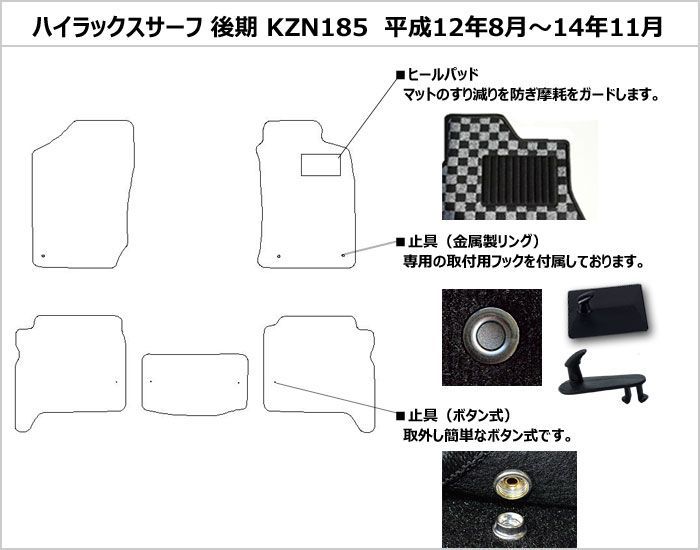 ハイラックスサーフ 後期 KZN185 平成12年8月～14年11月

■ヒールパッド
マットのすり減りを防ぎ摩耗をガードします。

■止具（金属製リング）
専用の取付用フックを付属しております。

■止具（ボタン式）
取外し簡単なボタン式です。