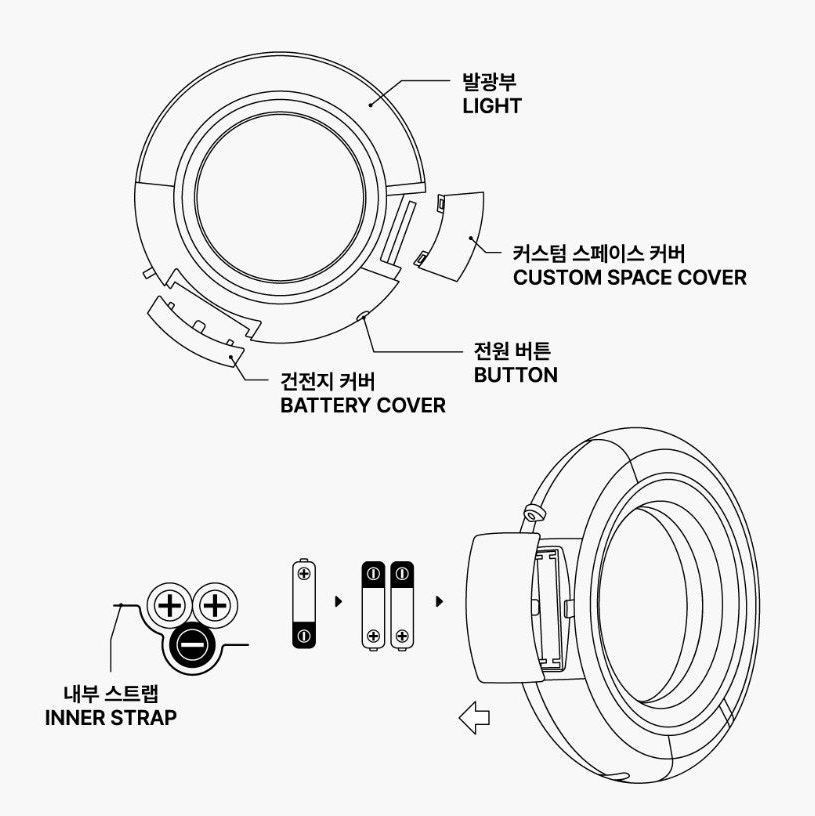 발광부
LIGHT

커스텀 스페이스 커버
CUSTOM SPACE COVER

전원 버튼
BUTTON

건전지 커버
BATTERY COVER

내부 스트랩
INNER STRAP