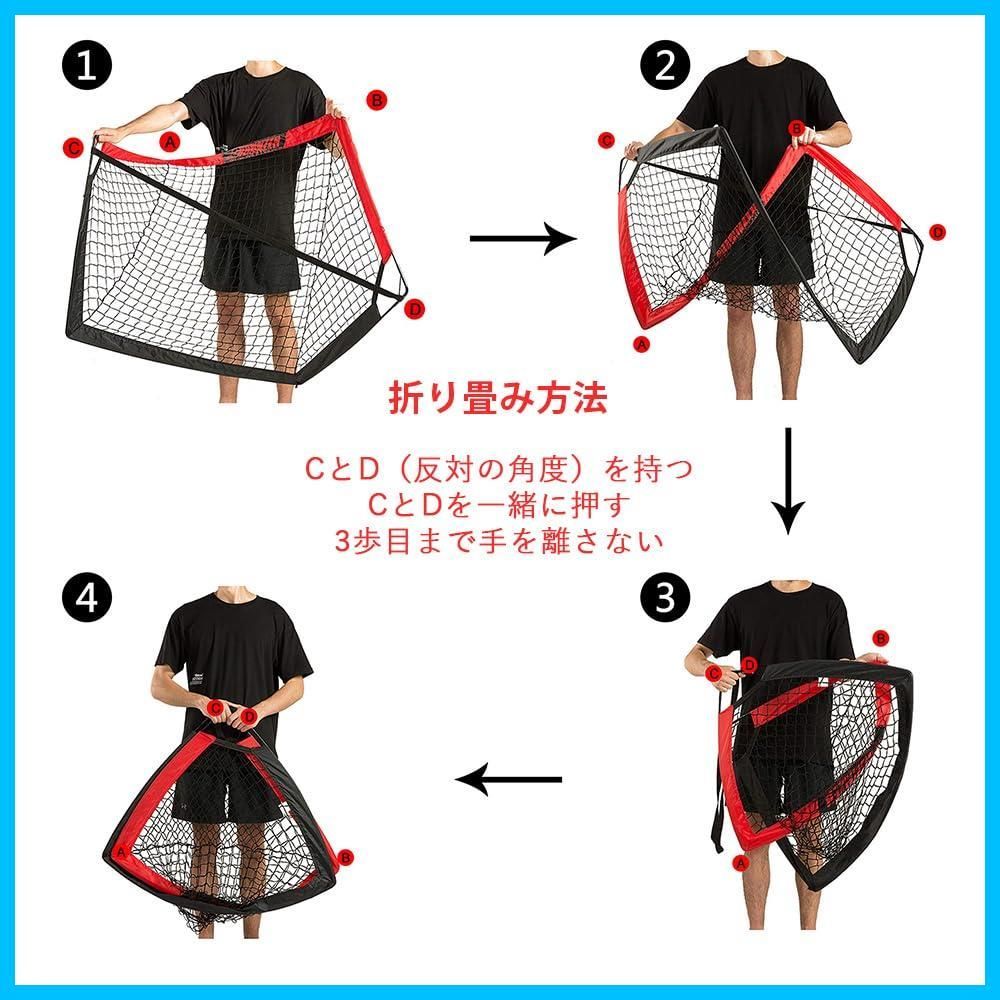 1

C A B

D

2

C B

D

A

折り畳み方法

CとD（反対の角度）を持つ
CとDを一緒に押す
3歩目まで手を離さない

4

C D

A B

3

C D B

A