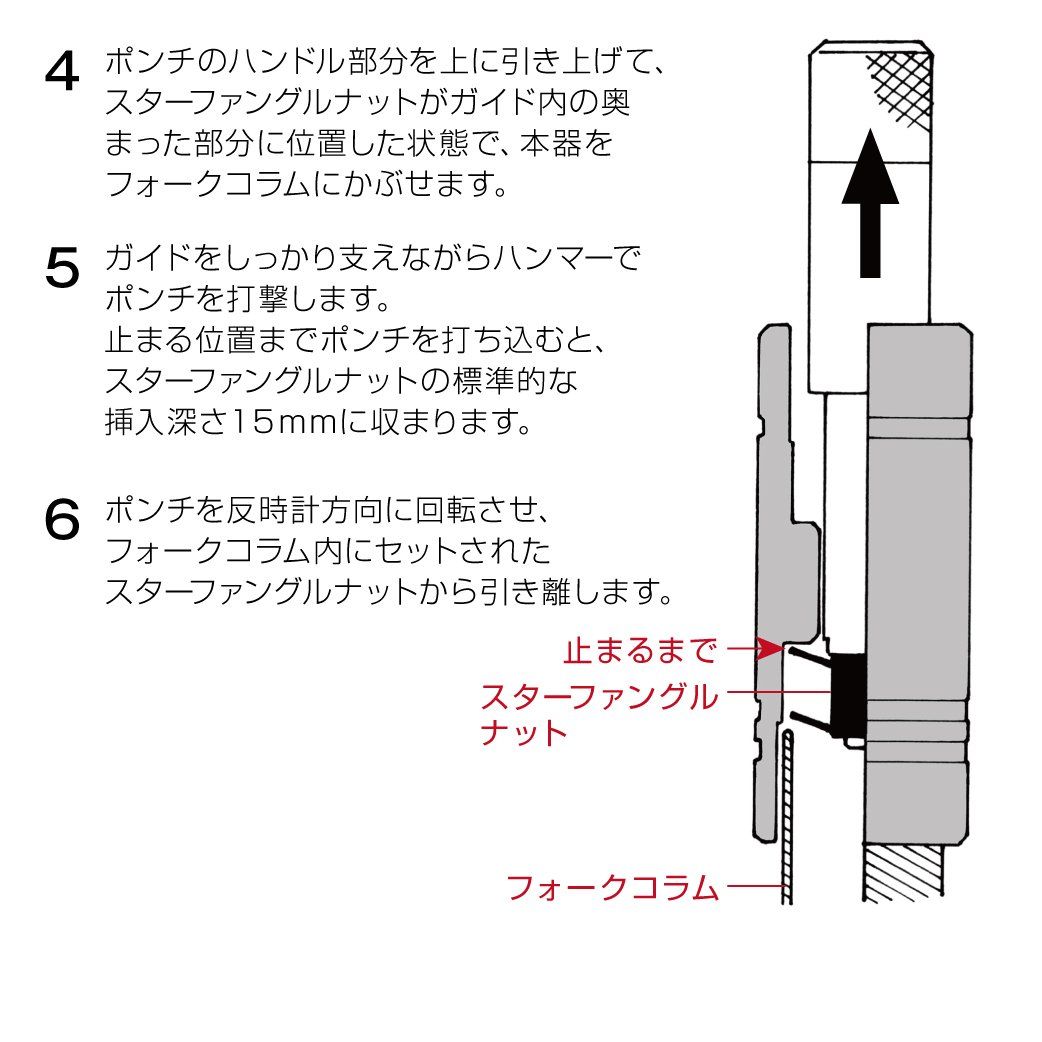 4 ポンチのハンドル部分を上に引き上げて、スターファングルナットがガイド内の奥まった部分に位置した状態で、本器をフォークコラムにかぶせます。

5 ガイドをしっかり支えながらハンマーでポンチを打撃します。
止まる位置までポンチを打ち込むと、スターファングルナットの標準的な挿入深さ15mmに収まります。

6 ポンチを反時計方向に回転させ、フォークコラム内にセットされたスターファングルナットから引き離します。

止まるまで

スターファングルナット

フォークコラム