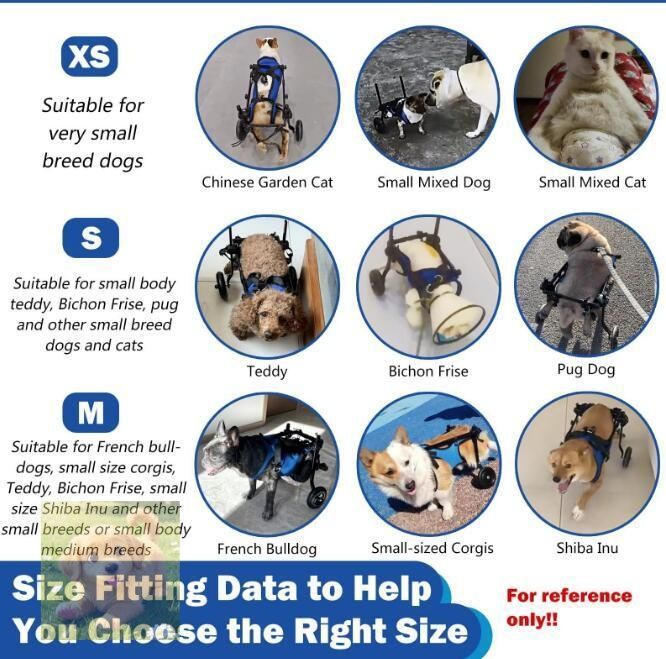 XS

Suitable for very small breed dogs

Chinese Garden Cat

Small Mixed Dog

Small Mixed Cat

S

Suitable for small body teddy, Bichon Frise, pug and other small breed dogs and cats

Teddy

Bichon Frise

Pug Dog

M

Suitable for French bulldogs, small size corgis, Teddy, Bichon Frise, small size Shiba Inu and other small breeds or small body medium breeds

French Bulldog

Small-sized Corgis

Shiba Inu

Size Fitting Data to Help You Choose the Right Size

For reference only!!